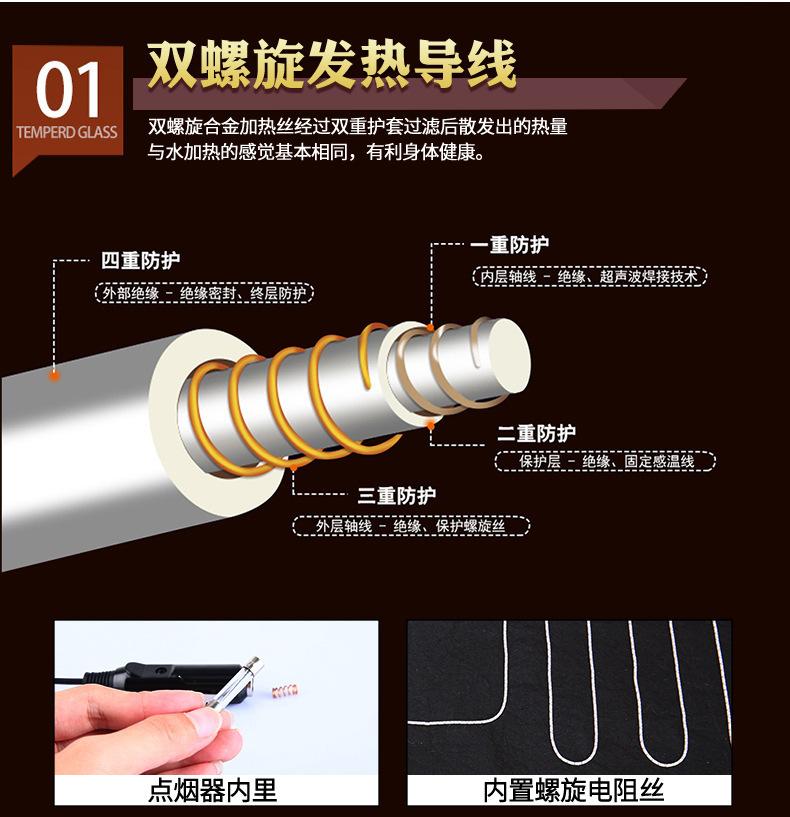 01
TEMPERD GLASS

双螺旋发热导线

双螺旋合金加热丝经过双重护套过滤后散发出的热量与水加热的感觉基本相同，有利身体健康。

四重防护
外部绝缘 - 绝缘密封、终层防护

一重防护
内层轴线 - 绝缘、超声波焊接技术

二重防护
保护层 - 绝缘、固定感温线

三重防护
外层轴线 - 绝缘、保护螺旋丝

点烟器内里

内置螺旋电阻丝