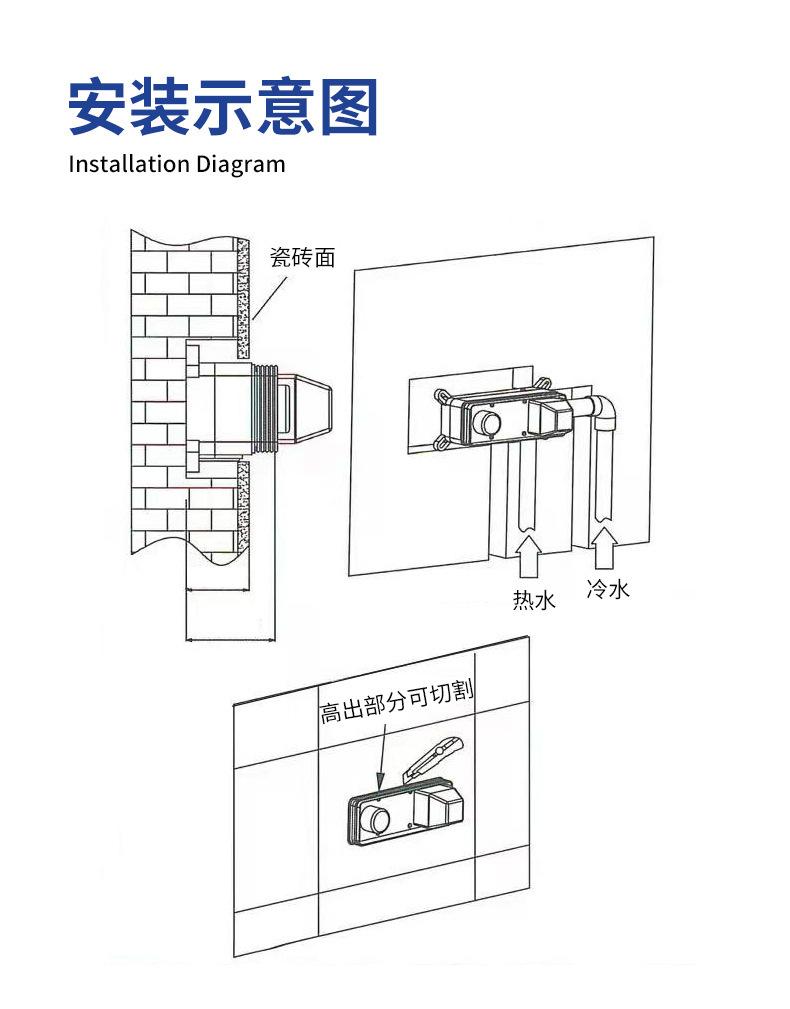 安装示意图
Installation Diagram

瓷砖面

热水

冷水

高出部分可切割