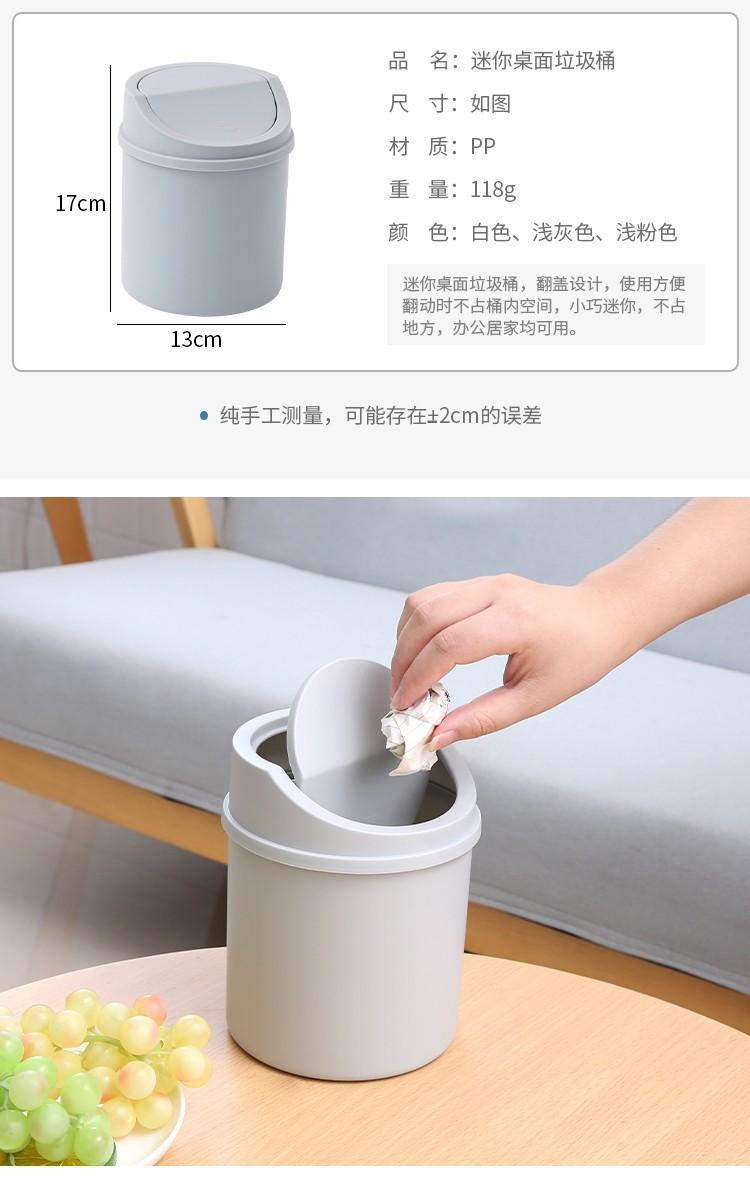 17cm

13cm

品　名：迷你桌面垃圾桶

尺　寸：如图

材　质：PP

重　量：118g

颜　色：白色、浅灰色、浅粉色

迷你桌面垃圾桶，翻盖设计，使用方便翻动时不占桶内空间，小巧迷你，不占地方，办公居家均可用。

纯手工测量，可能存在±2cm的误差