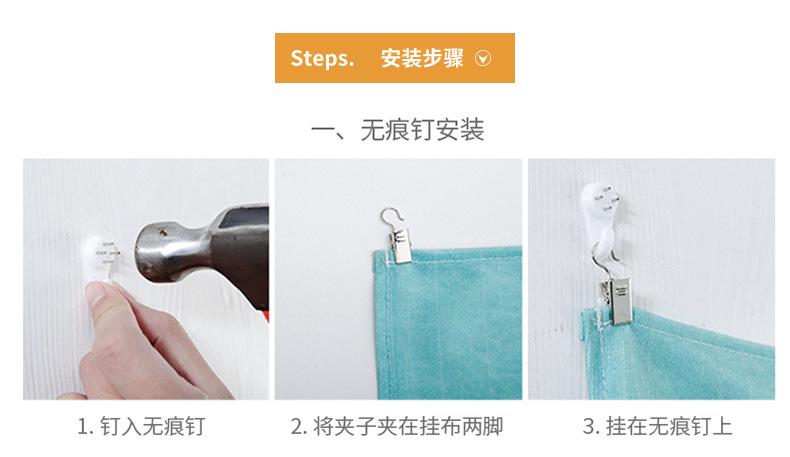 Steps. 安装步骤

一、无痕钉安装

1. 钉入无痕钉

2. 将夹子夹在挂布两脚

3. 挂在无痕钉上