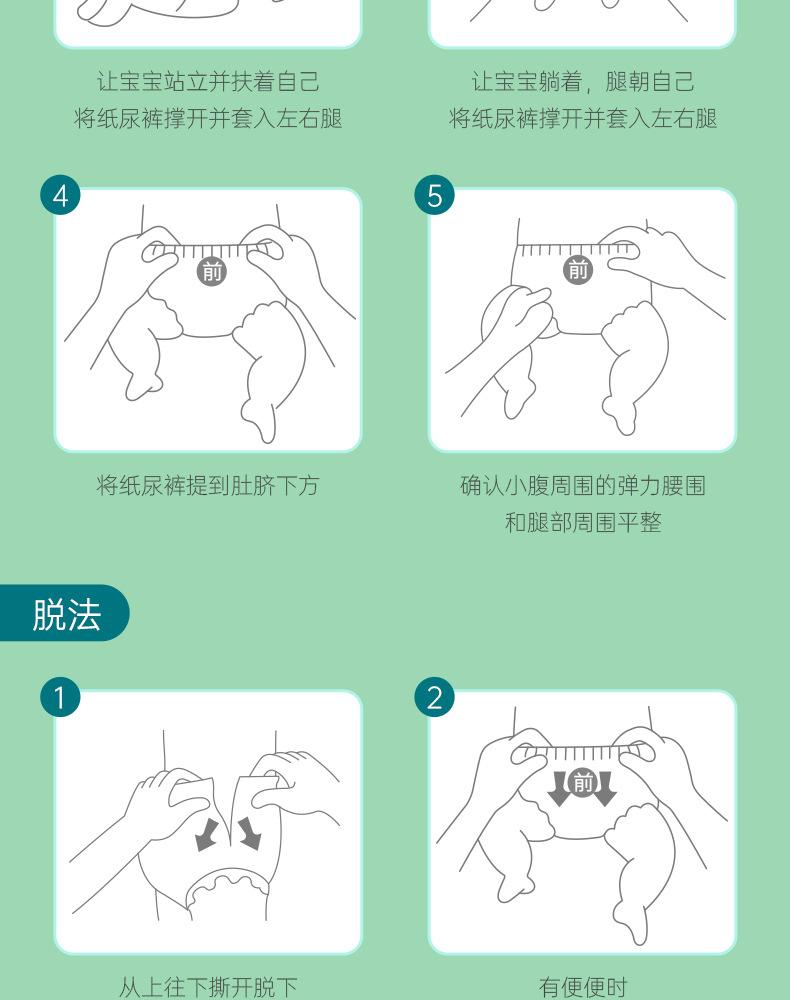 让宝宝站立并扶着自己
将纸尿裤撑开并套入左右腿

让宝宝躺着，腿朝自己
将纸尿裤撑开并套入左右腿

4

前

将纸尿裤提到肚脐下方

5

前

确认小腹周围的弹力腰围
和腿部周围平整

脱法

1

从上往下撕开脱下

2

前

有便便时