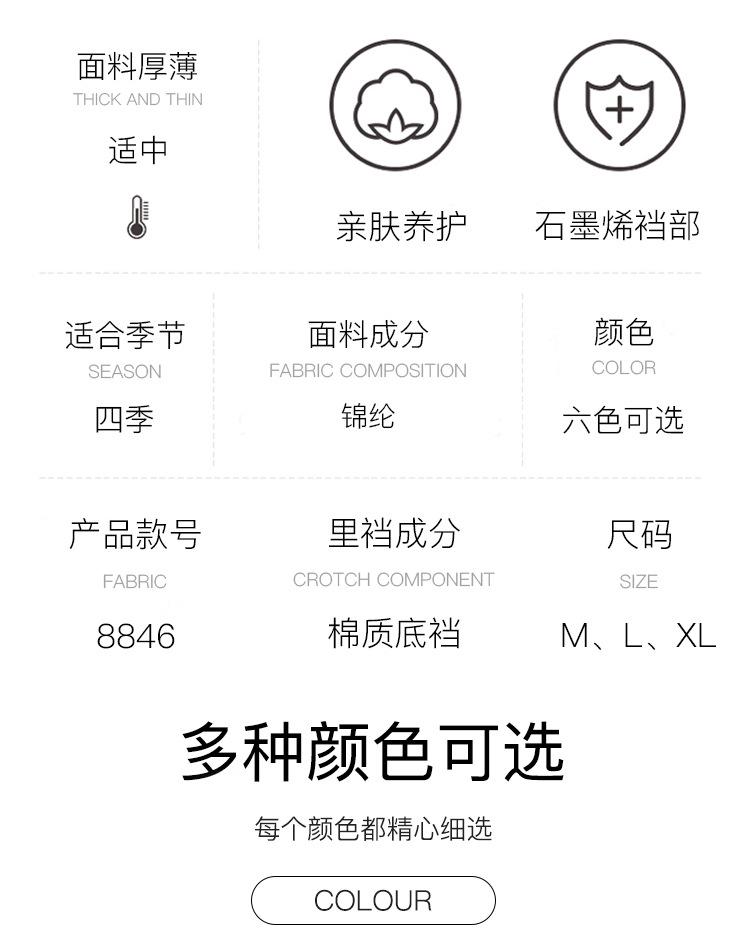 面料厚薄
THICK AND THIN
适中

亲肤养护

石墨烯裆部

适合季节
SEASON
四季

面料成分
FABRIC COMPOSITION
锦纶

颜色
COLOR
六色可选

产品款号
FABRIC
8846

里裆成分
CROTCH COMPONENT
棉质底裆

尺码
SIZE
M、L、XL

多种颜色可选

每个颜色都精心细选

COLOUR