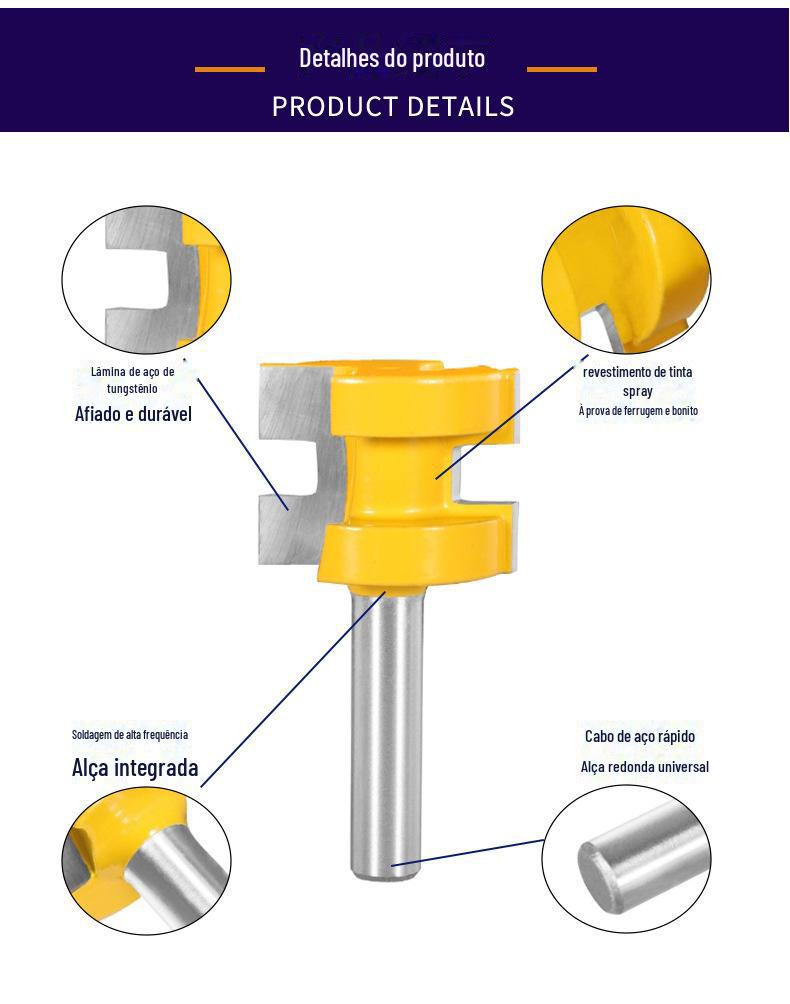 Detalhes do produto

PRODUCT DETAILS

Lâmina de aço de tungstênio

Afiado e durável

revestimento de tinta spray

À prova de ferrugem e bonito

Soldagem de alta frequência

Alça integrada

Cabo de aço rápido

Alça redonda universal