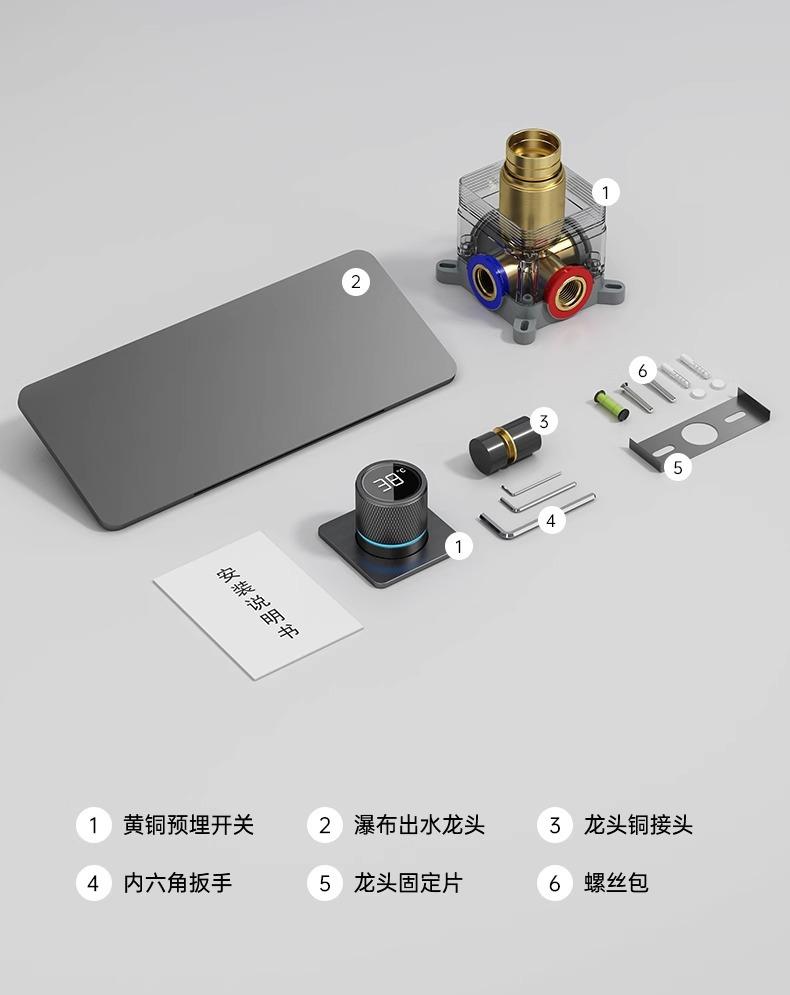 1

2

6

3

5

38℃

4

1

安装说明书

1 黄铜预埋开关 2 瀑布出水龙头 3 龙头铜接头

4 内六角扳手 5 龙头固定片 6 螺丝包