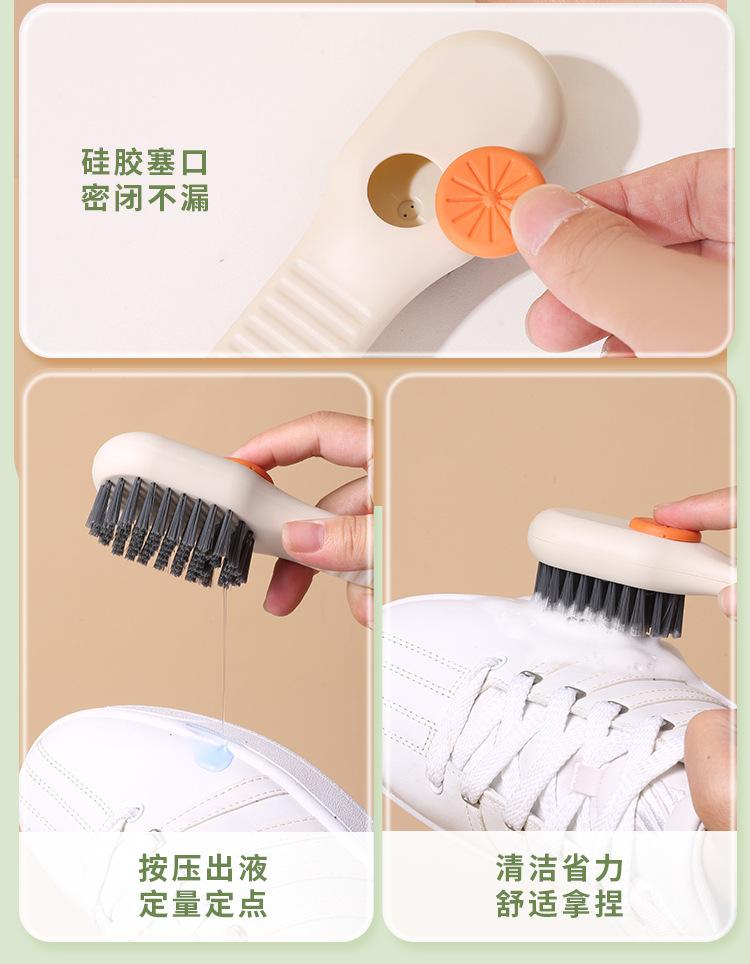 硅胶塞口
密闭不漏

按压出液
定量定点

清洁省力
舒适拿捏