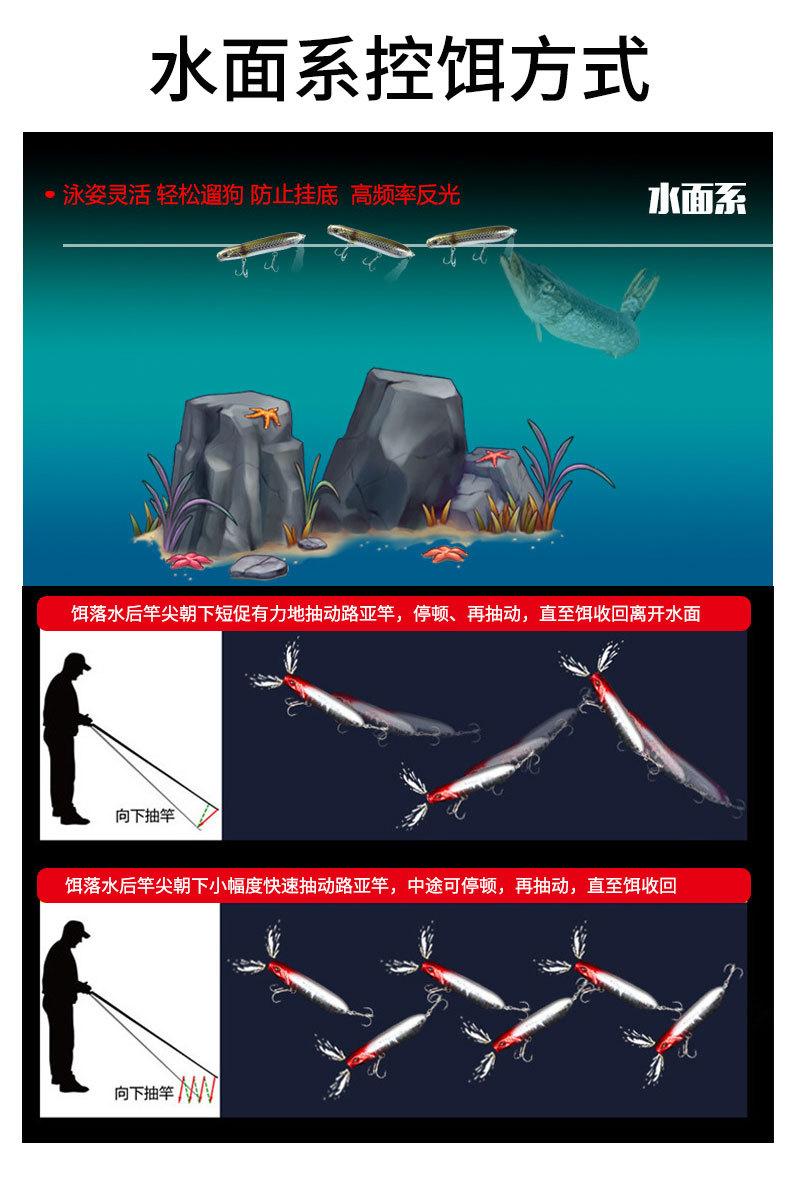 水面系控饵方式

• 泳姿灵活 轻松遛狗 防止挂底 高频率反光

水面系

饵落水后竿尖朝下短促有力地抽动路亚竿，停顿、再抽动，直至饵收回离开水面

向下抽竿

饵落水后竿尖朝下小幅度快速抽动路亚竿，中途可停顿，再抽动，直至饵收回

向下抽竿