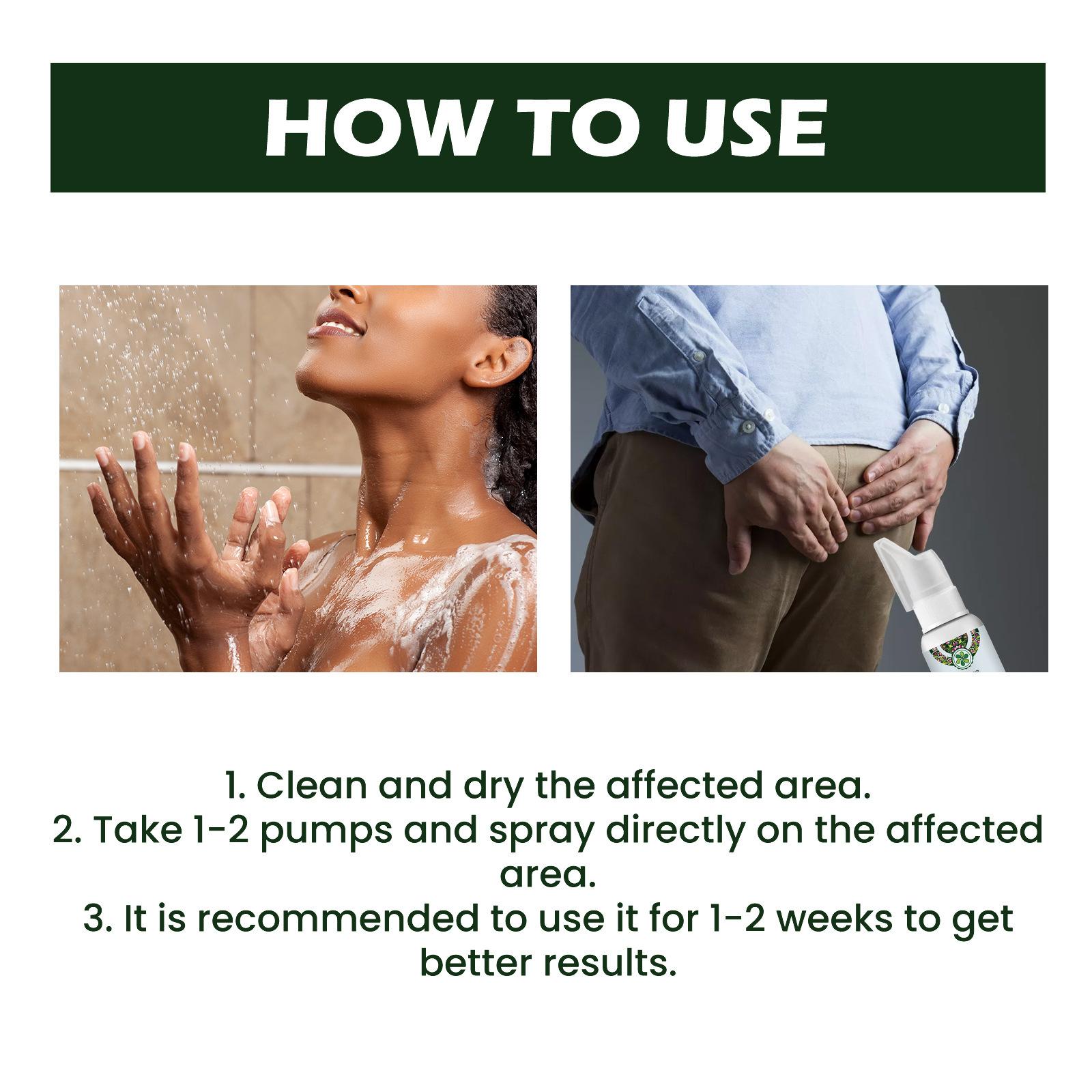 HOW TO USE

1. Clean and dry the affected area.
2. Take 1-2 pumps and spray directly on the affected area.
3. It is recommended to use it for 1-2 weeks to get better results.