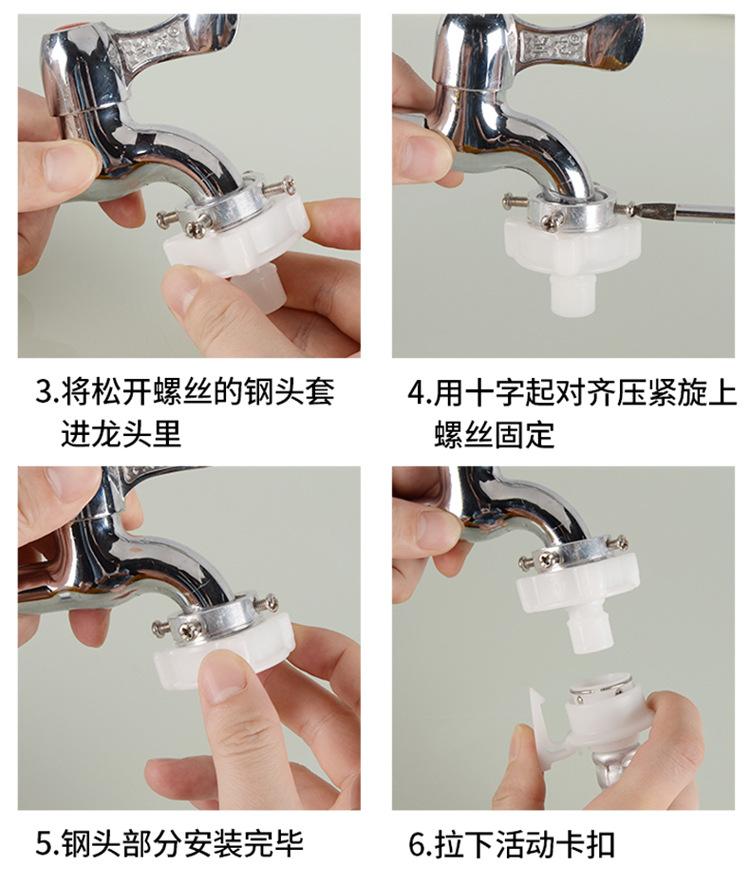 3.将松开螺丝的钢头套进龙头里

4.用十字起对齐压紧旋上螺丝固定

5.钢头部分安装完毕

6.拉下活动卡扣