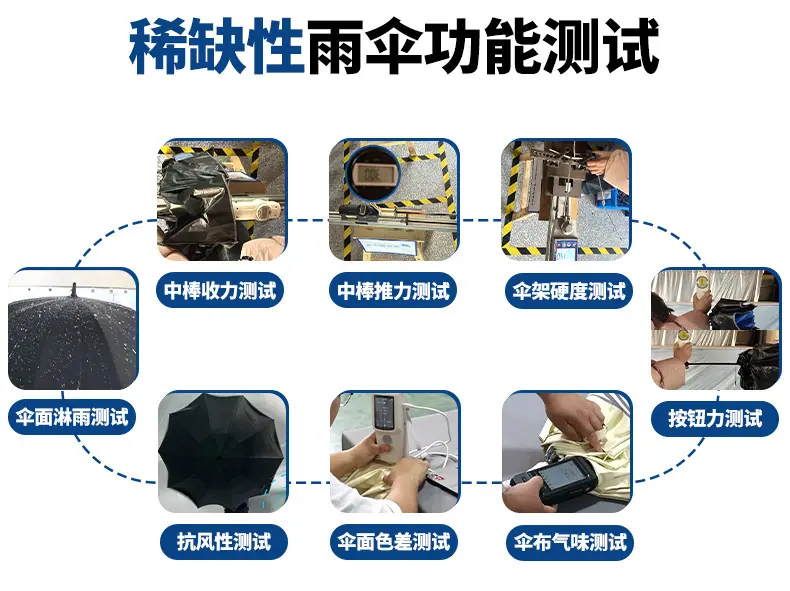 稀缺性雨伞功能测试

中棒收力测试

中棒推力测试

伞架硬度测试

伞面淋雨测试

按钮力测试

抗风性测试

伞面色差测试

伞布气味测试