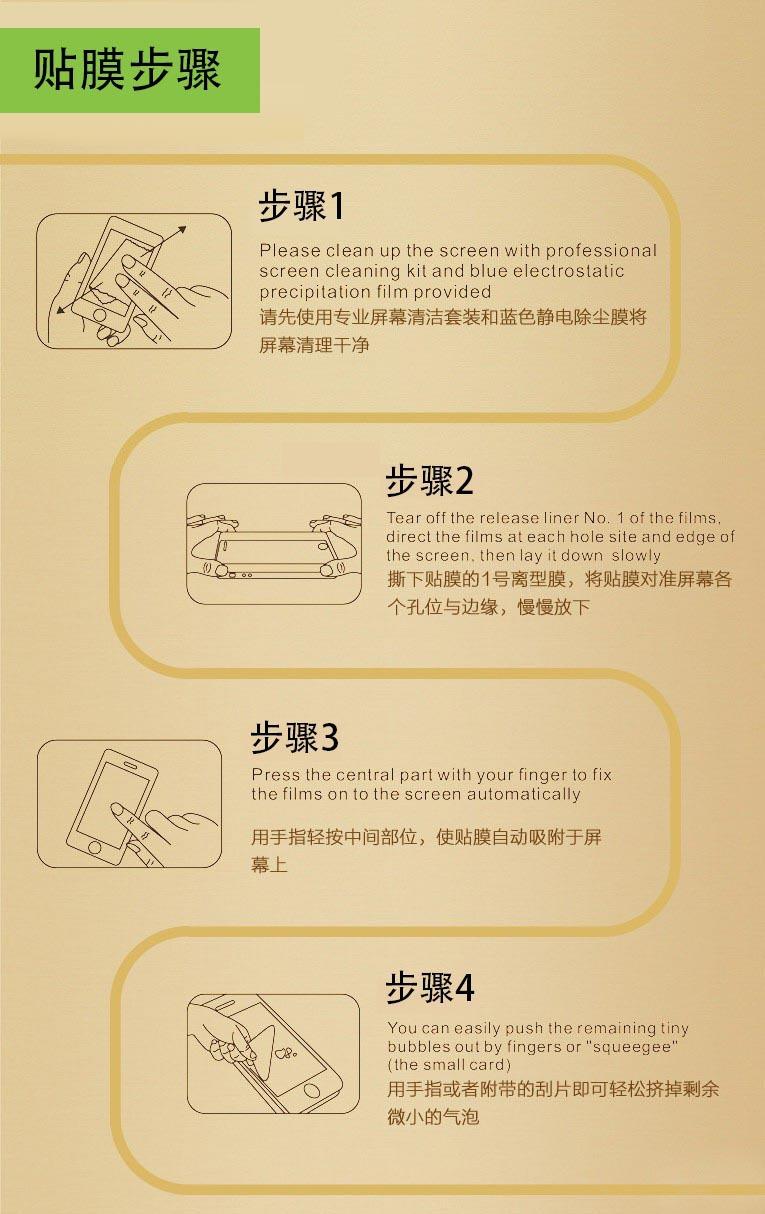 贴膜步骤

步骤1

Please clean up the screen with professional screen cleaning kit and blue electrostatic precipitation film provided

请先使用专业屏幕清洁套装和蓝色静电除尘膜将屏幕清理干净

步骤2

Tear off the release liner No. 1 of the films, direct the films at each hole site and edge of the screen, then lay it down slowly

撕下贴膜的1号离型膜，将贴膜对准屏幕各个孔位与边缘，慢慢放下

步骤3

Press the central part with your finger to fix the films on to the screen automatically

用手指轻按中间部位，使贴膜自动吸附于屏幕上

步骤4

You can easily push the remaining tiny bubbles out by fingers or "squeegee" (the small card)

用手指或者附带的刮片即可轻松挤掉剩余微小的气泡