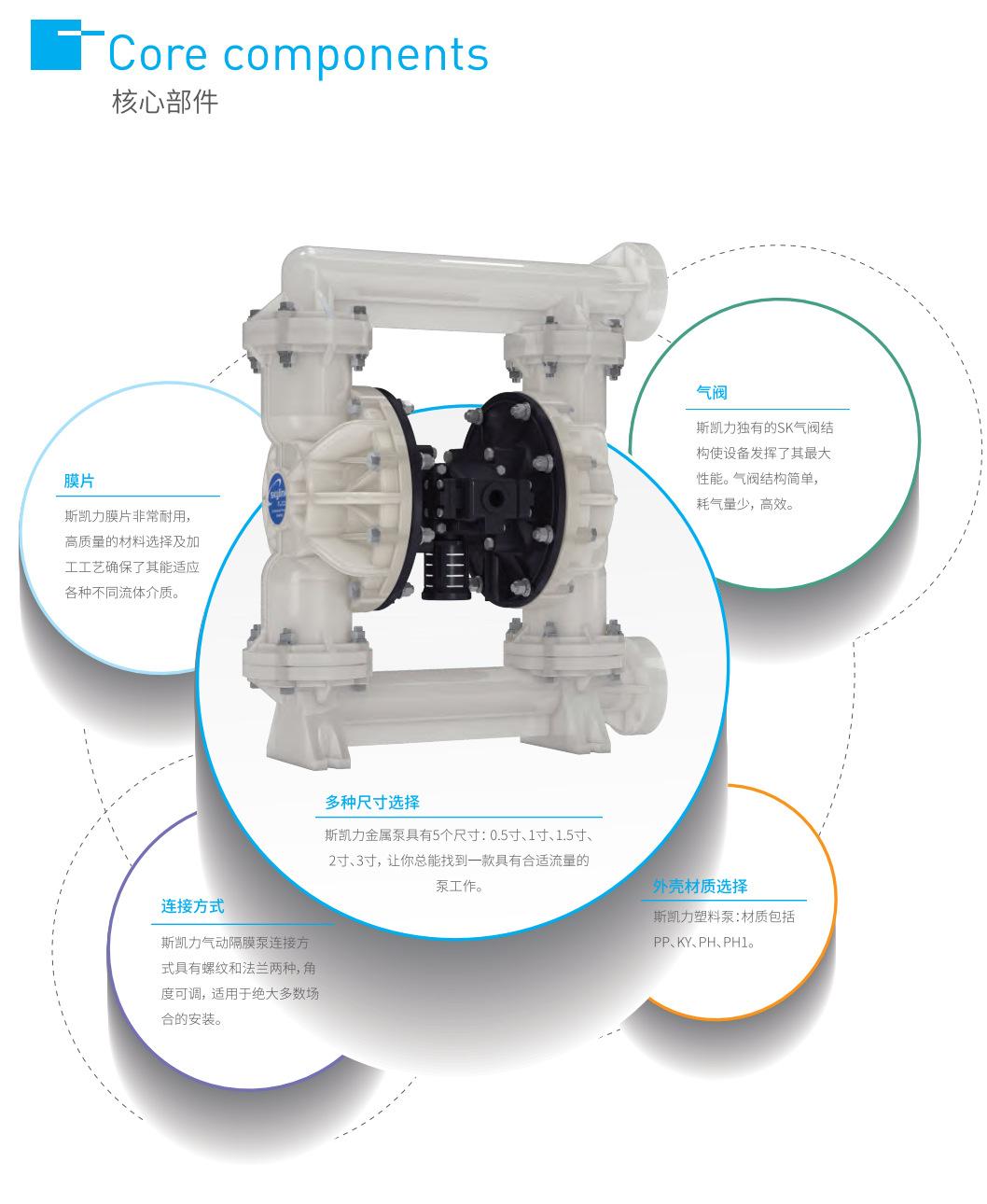 Core components
核心部件

膜片
斯凯力膜片非常耐用，高质量的材料选择及加工工艺确保了其能适应各种不同流体介质。

气阀
斯凯力独有的SK气阀结构使设备发挥了其最大性能。气阀结构简单，耗气量少，高效。

多种尺寸选择
斯凯力金属泵具有5个尺寸：0.5寸、1寸、1.5寸、2寸、3寸，让你总能找到一款具有合适流量的泵工作。

连接方式
斯凯力气动隔膜泵连接方式具有螺纹和法兰两种，角度可调，适用于绝大多数场合的安装。

外壳材质选择
斯凯力塑料泵：材质包括PP、KY、PH、PH1。