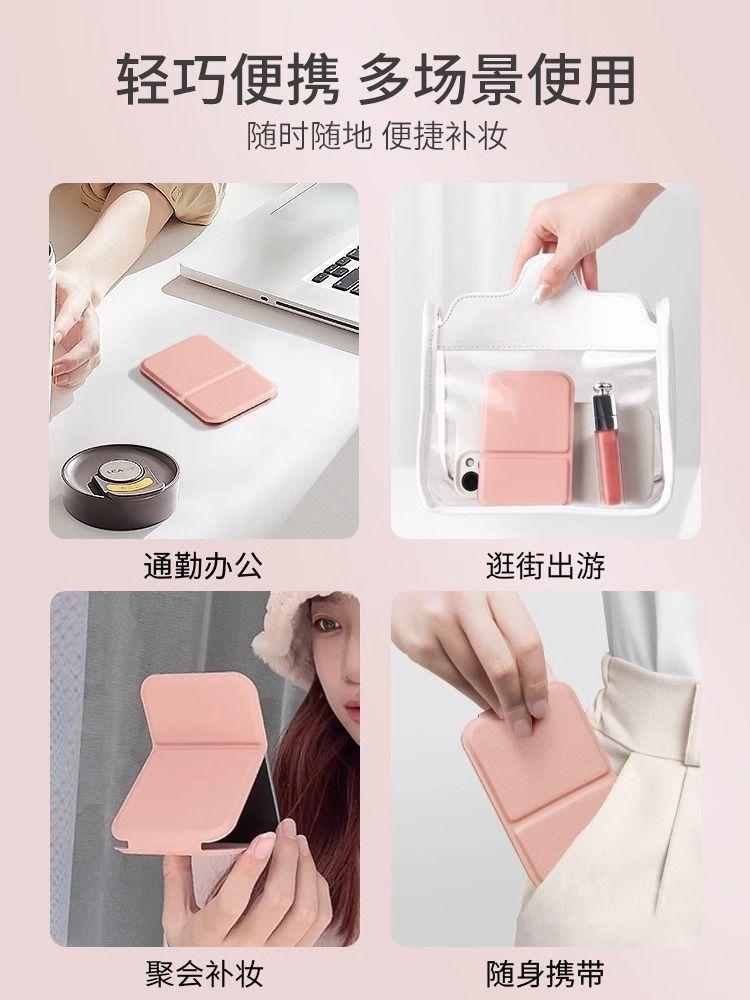 轻巧便携 多场景使用
随时随地 便捷补妆

通勤办公

逛街出游

聚会补妆

随身携带