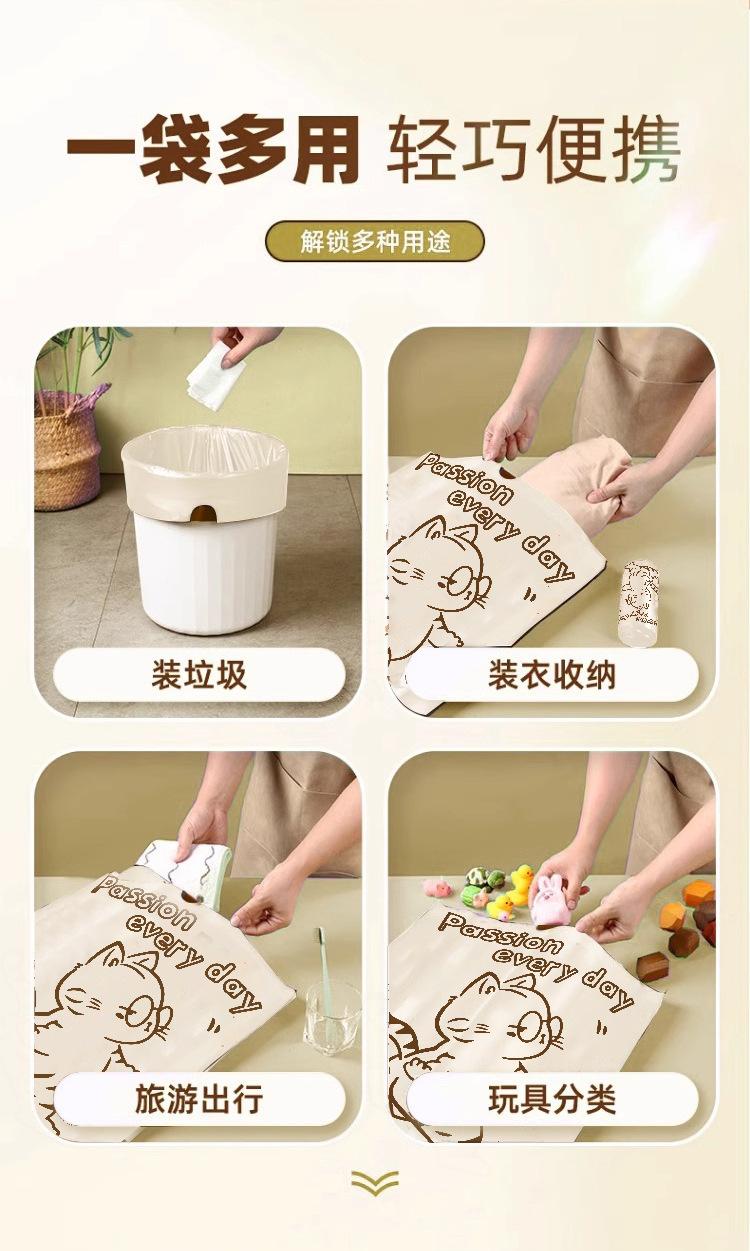 一袋多用 轻巧便携

解锁多种用途

装垃圾

Passion every day

装衣收纳

Passion every day

旅游出行

Passion every day

玩具分类