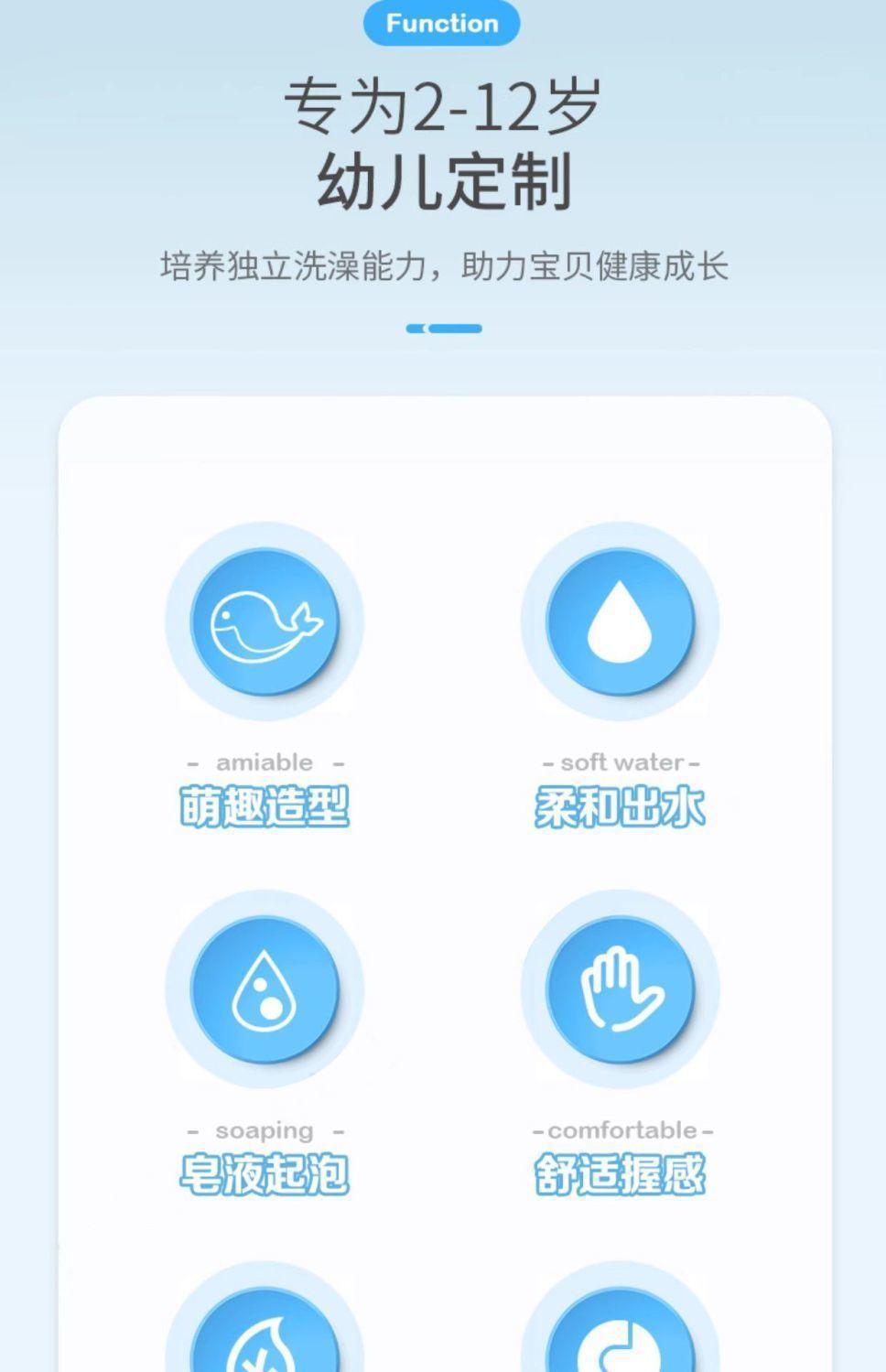 Function

专为2-12岁
幼儿定制

培养独立洗澡能力，助力宝贝健康成长

- amiable -
萌趣造型

- soft water -
柔和出水

- soaping -
皂液起泡

- comfortable -
舒适握感