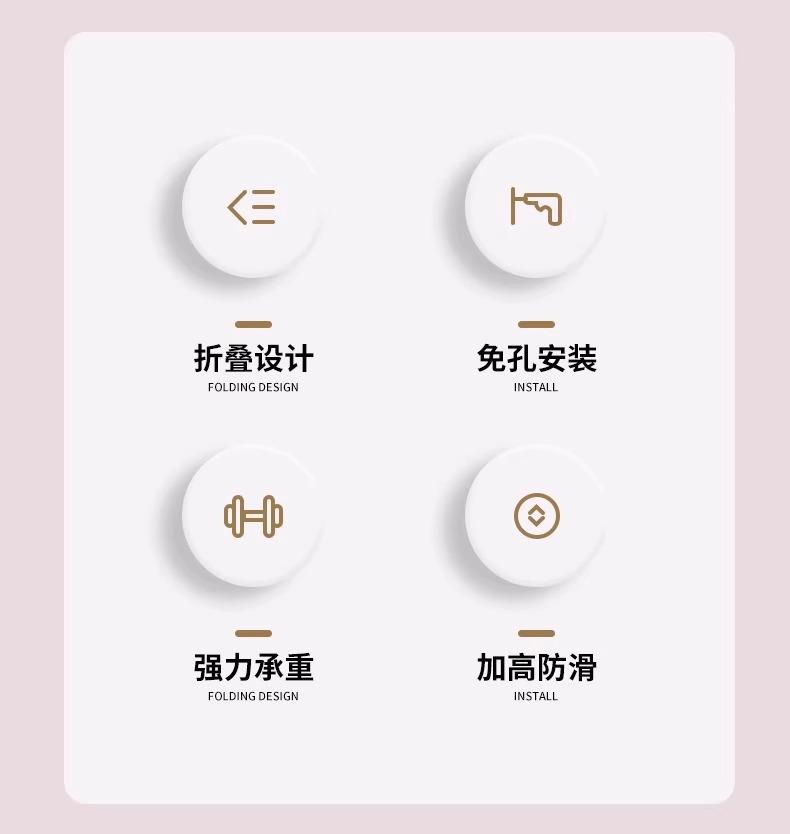 折叠设计
FOLDING DESIGN

免孔安装
INSTALL

强力承重
FOLDING DESIGN

加高防滑
INSTALL