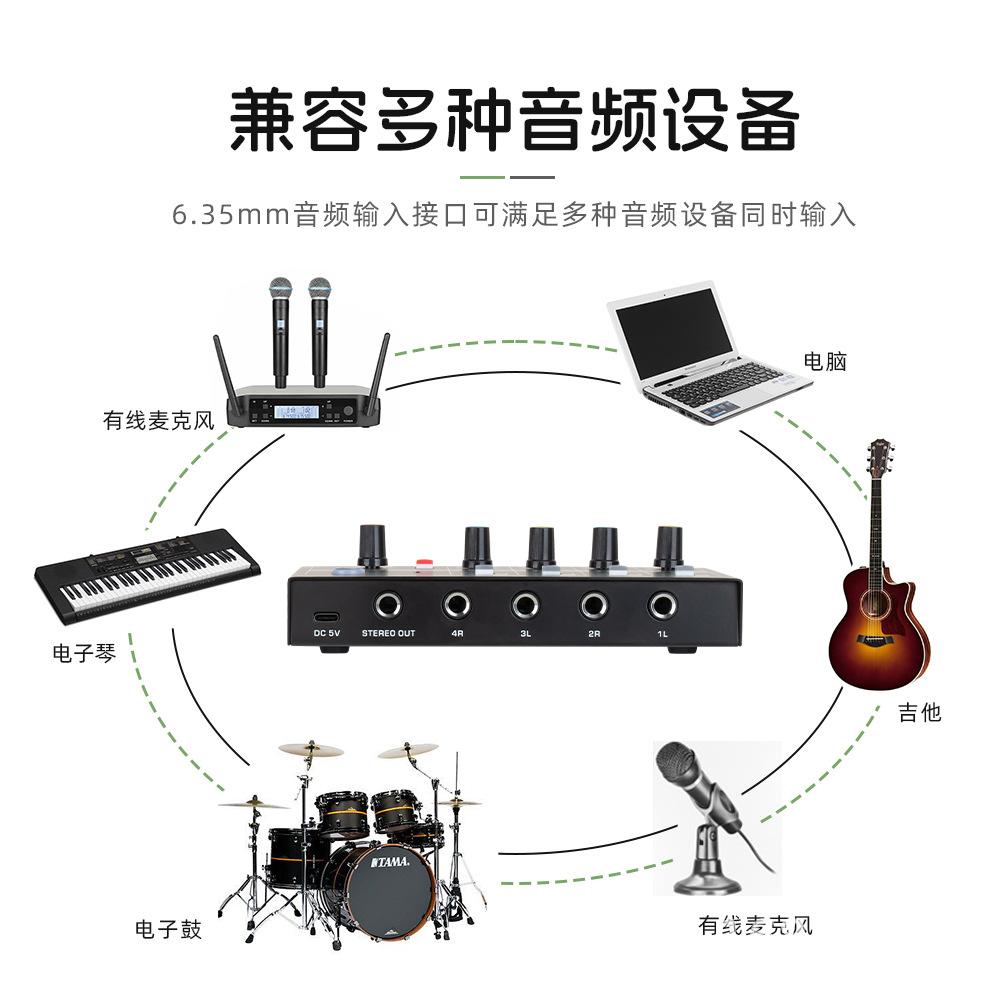 兼容多种音频设备

6.35mm音频输入接口可满足多种音频设备同时输入

有线麦克风

电脑

电子琴

DC 5V STEREO OUT 4R 3L 2R 1L

吉他

TAMA

电子鼓

有线麦克风