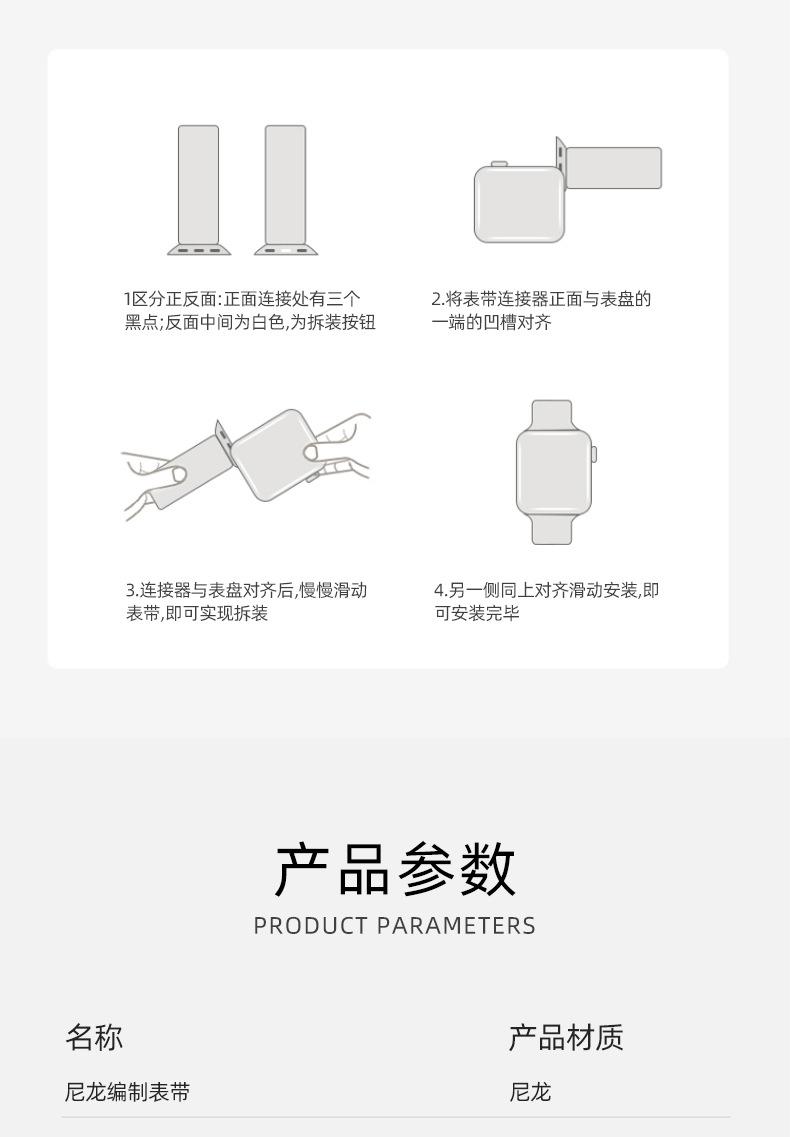 1区分正反面:正面连接处有三个黑点;反面中间为白色,为拆装按钮

2.将表带连接器正面与表盘的一端的凹槽对齐

3.连接器与表盘对齐后,慢慢滑动表带,即可实现拆装

4.另一侧同上对齐滑动安装,即可安装完毕

产品参数
PRODUCT PARAMETERS

| 名称 | 产品材质 |
|---|---|
| 尼龙编制表带 | 尼龙 |