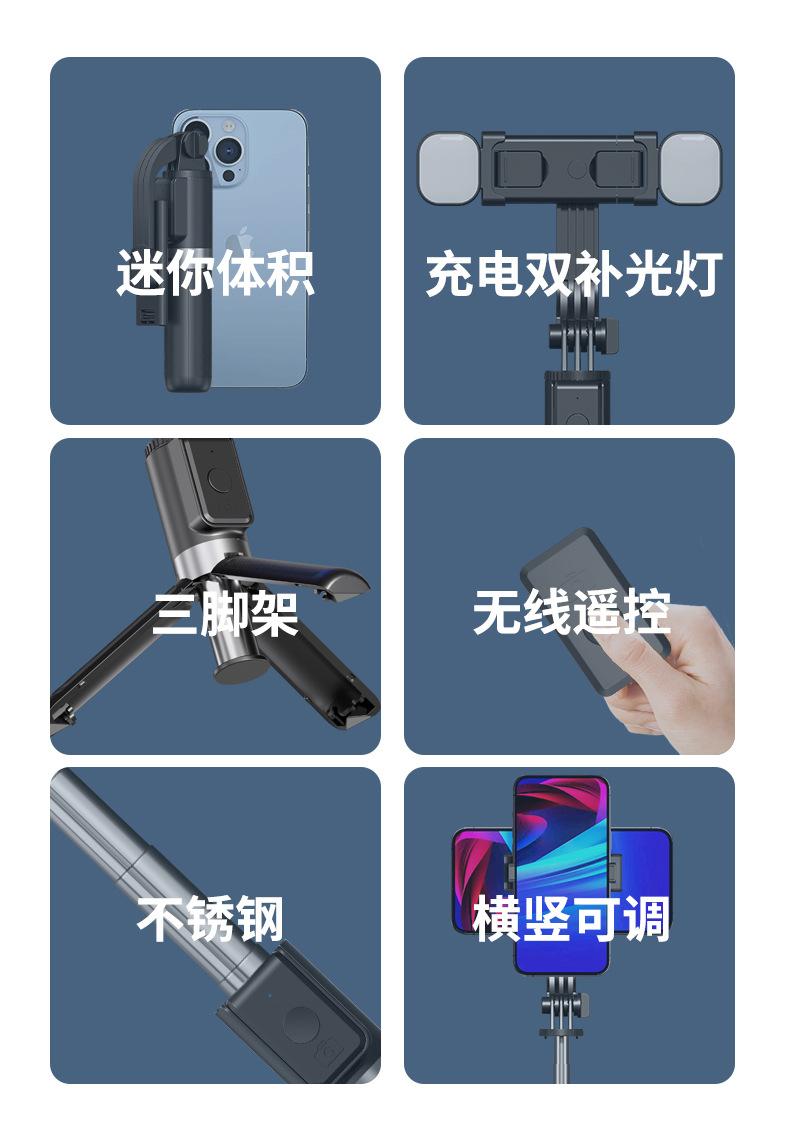 迷你体积

充电双补光灯

三脚架

无线遥控

不锈钢

横竖可调