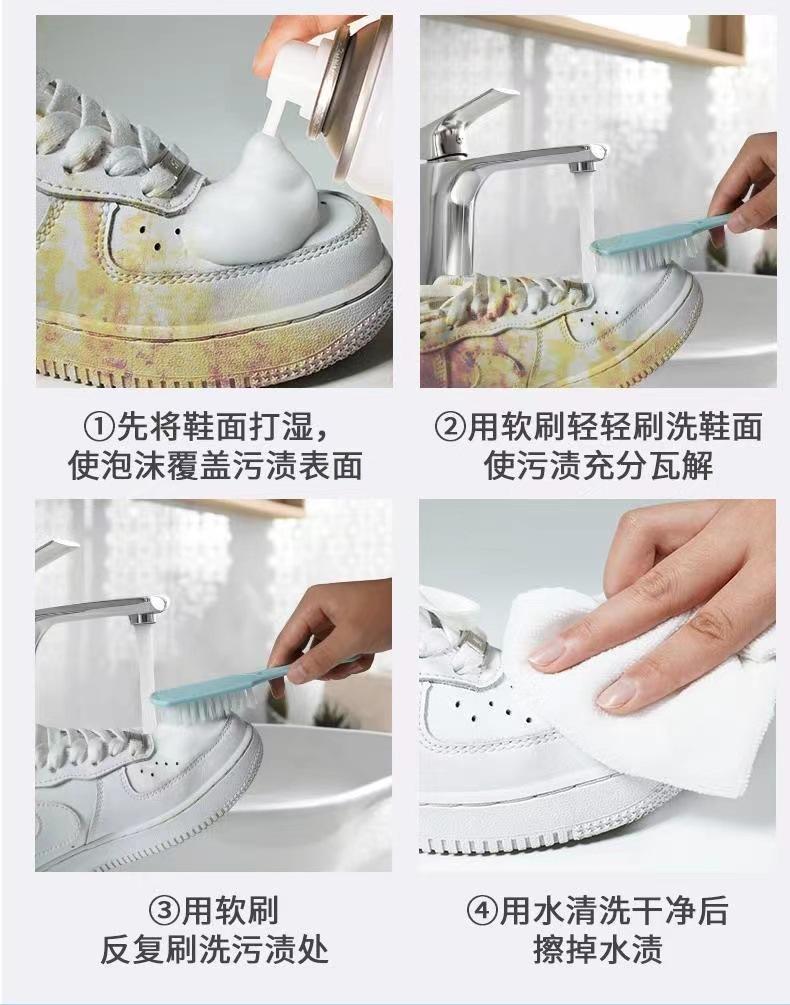 ①先将鞋面打湿，
使泡沫覆盖污渍表面

②用软刷轻轻刷洗鞋面
使污渍充分瓦解

③用软刷
反复刷洗污渍处

④用水清洗干净后
擦掉水渍