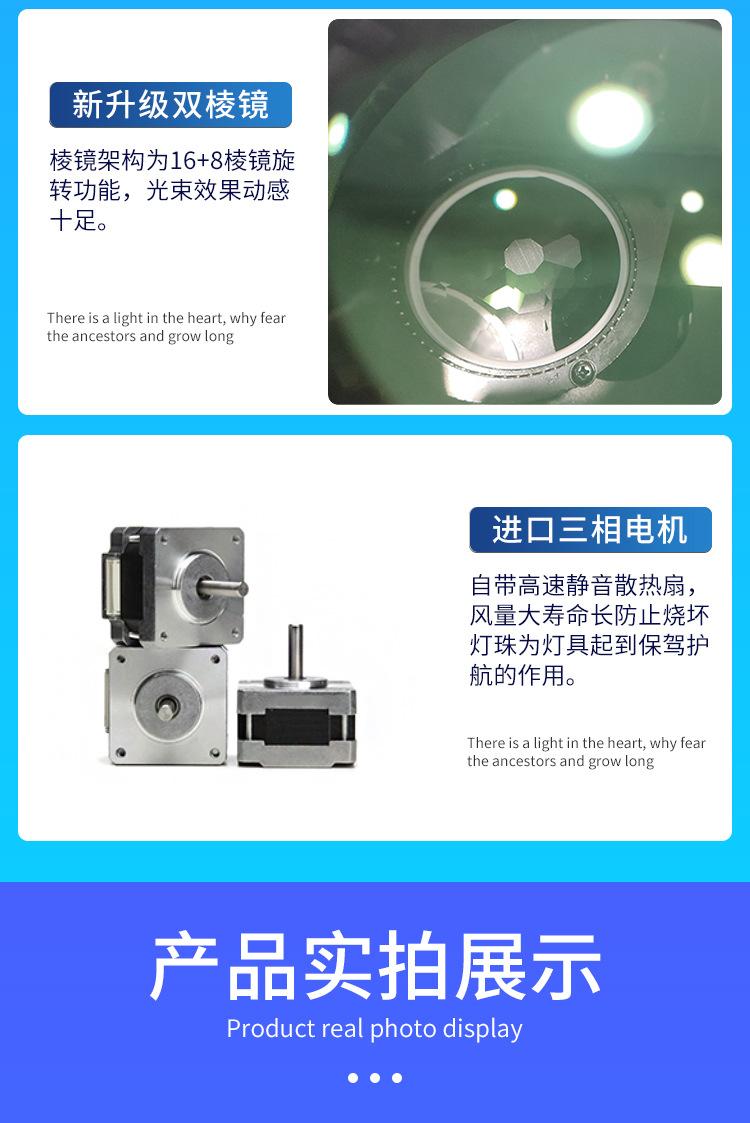 新升级双棱镜

棱镜架构为16+8棱镜旋转功能，光束效果动感十足。

There is a light in the heart, why fear the ancestors and grow long

进口三相电机

自带高速静音散热扇，风量大寿命长防止烧坏灯珠为灯具起到保驾护航的作用。

There is a light in the heart, why fear the ancestors and grow long

产品实拍展示

Product real photo display