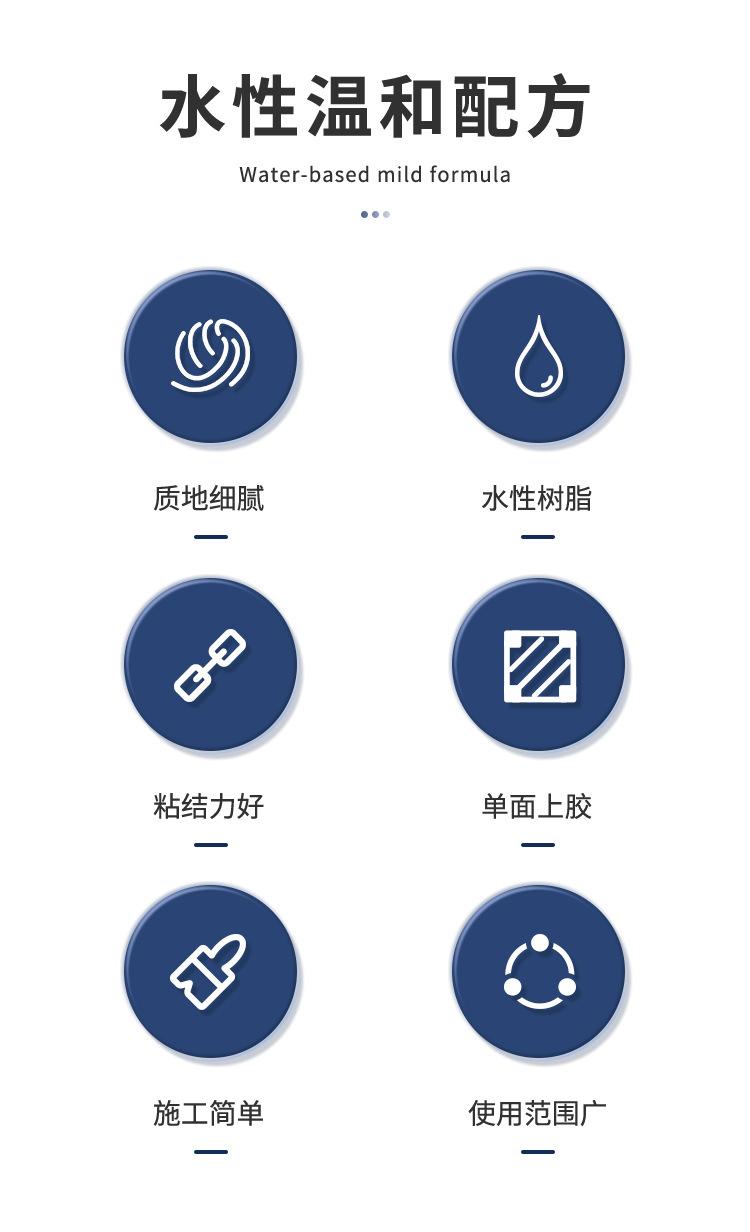 水性温和配方

Water-based mild formula

质地细腻

水性树脂

粘结力好

单面上胶

施工简单

使用范围广