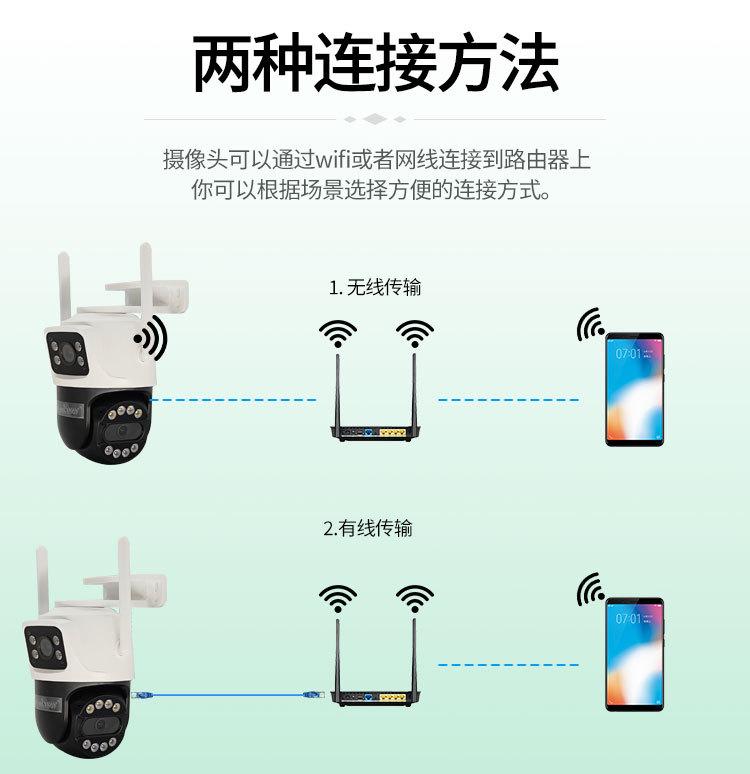 两种连接方法

摄像头可以通过wifi或者网线连接到路由器上
你可以根据场景选择方便的连接方式。

1. 无线传输

07:01

2.有线传输

07:01