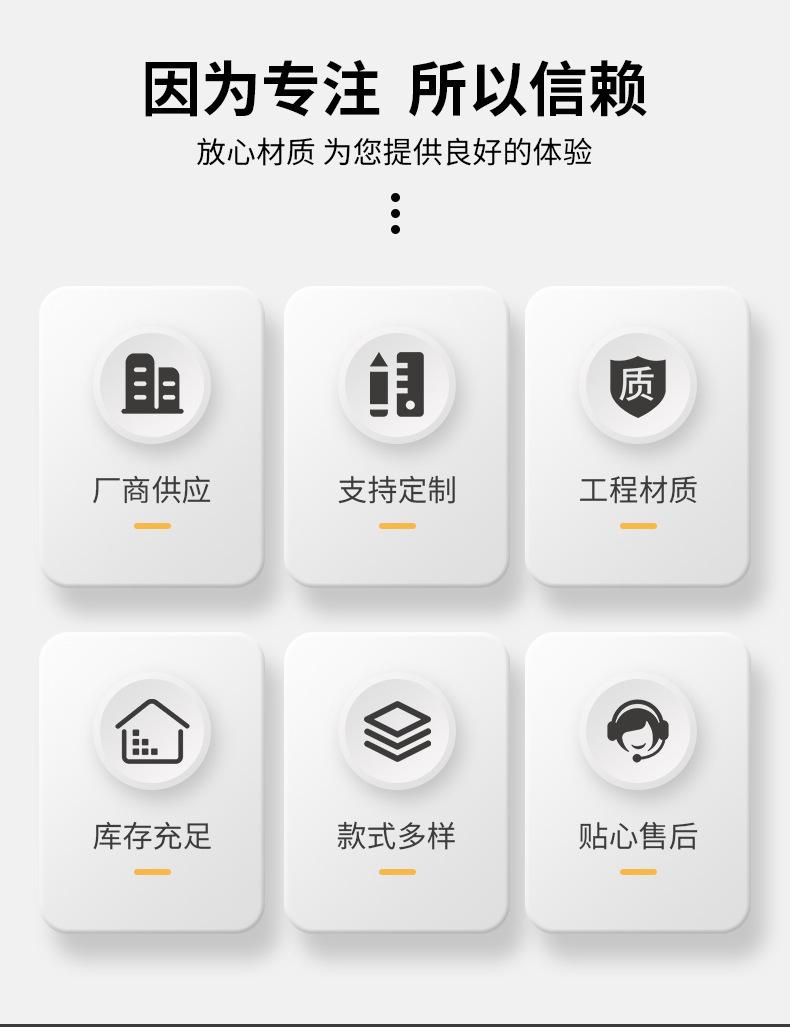 因为专注 所以信赖

放心材质 为您提供良好的体验

厂商供应

支持定制

质

工程材质

库存充足

款式多样

贴心售后