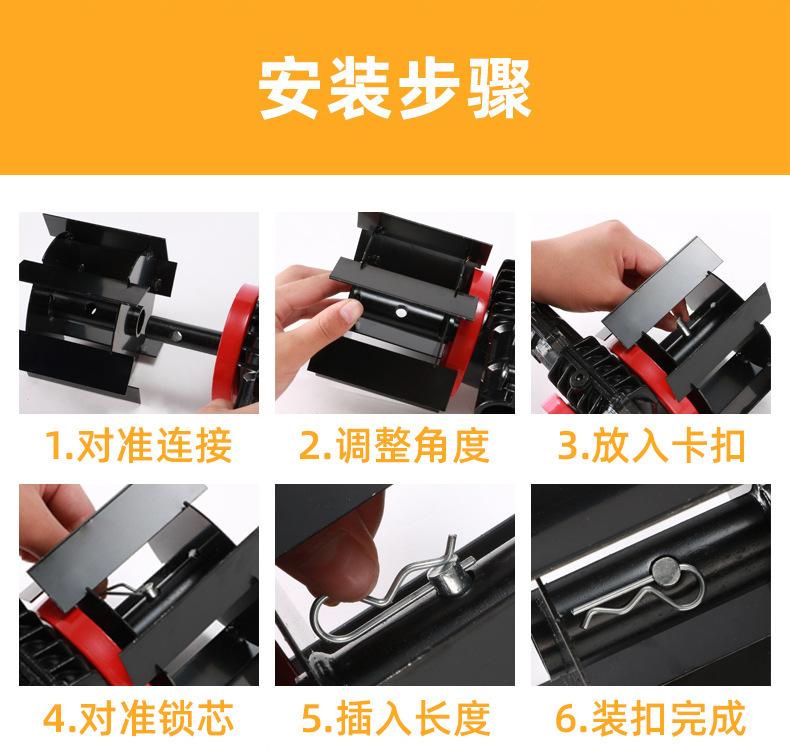 安装步骤

1.对准连接

2.调整角度

3.放入卡扣

4.对准锁芯

5.插入长度

6.装扣完成