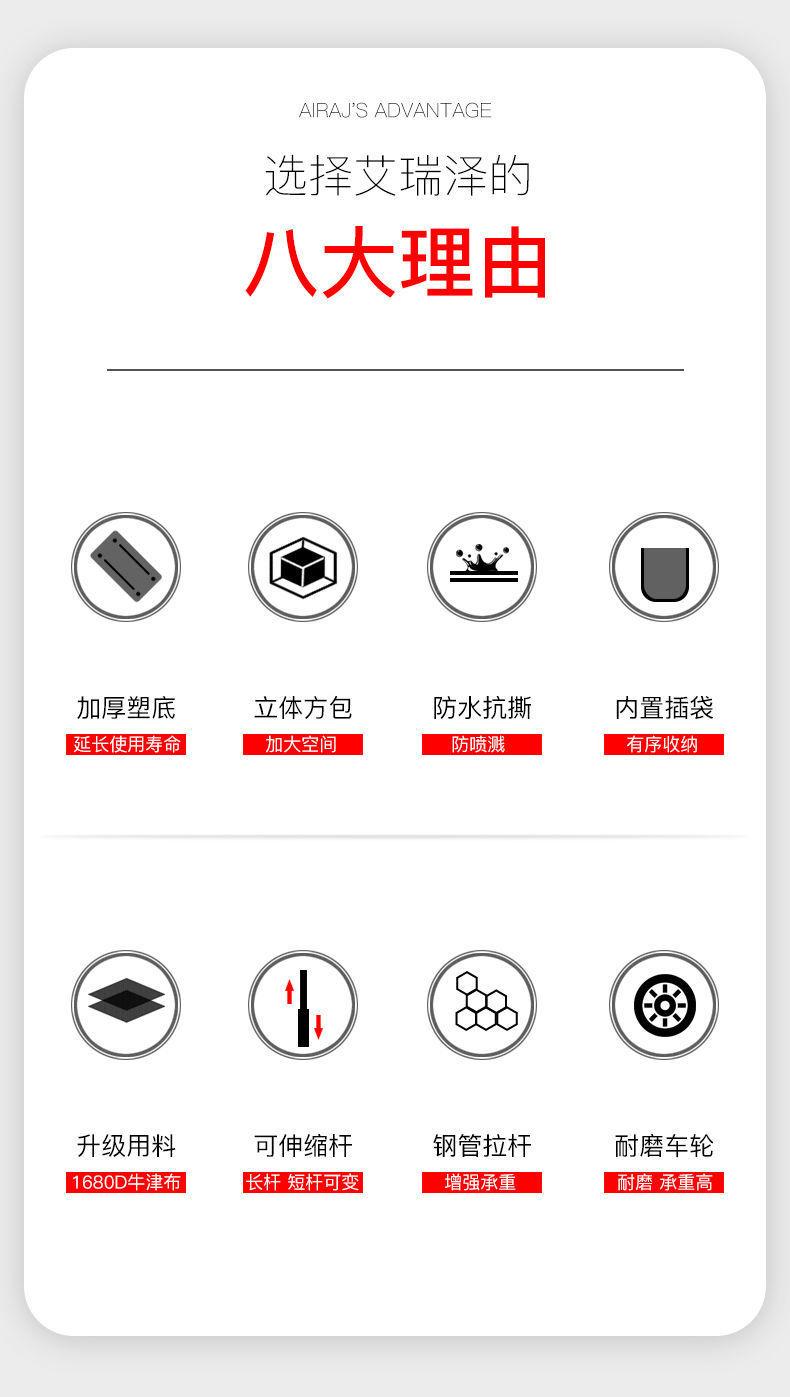 AIRAJ'S ADVANTAGE

选择艾瑞泽的

八大理由

加厚塑底
延长使用寿命

立体方包
加大空间

防水抗撕
防喷溅

内置插袋
有序收纳

升级用料
1680D牛津布

可伸缩杆
长杆 短杆可变

钢管拉杆
增强承重

耐磨车轮
耐磨 承重高