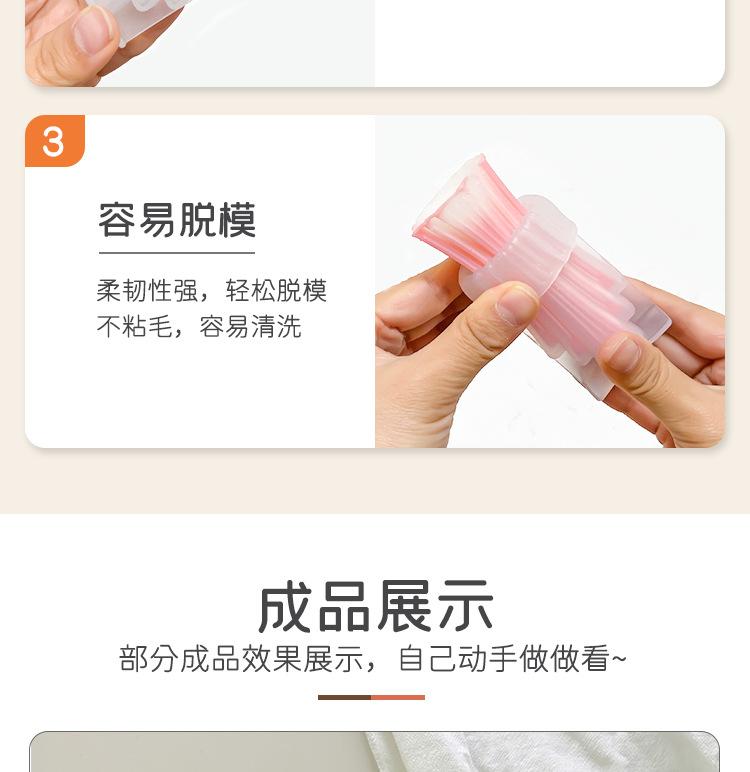 3

容易脱模

柔韧性强，轻松脱模
不粘毛，容易清洗

成品展示

部分成品效果展示，自己动手做做看~