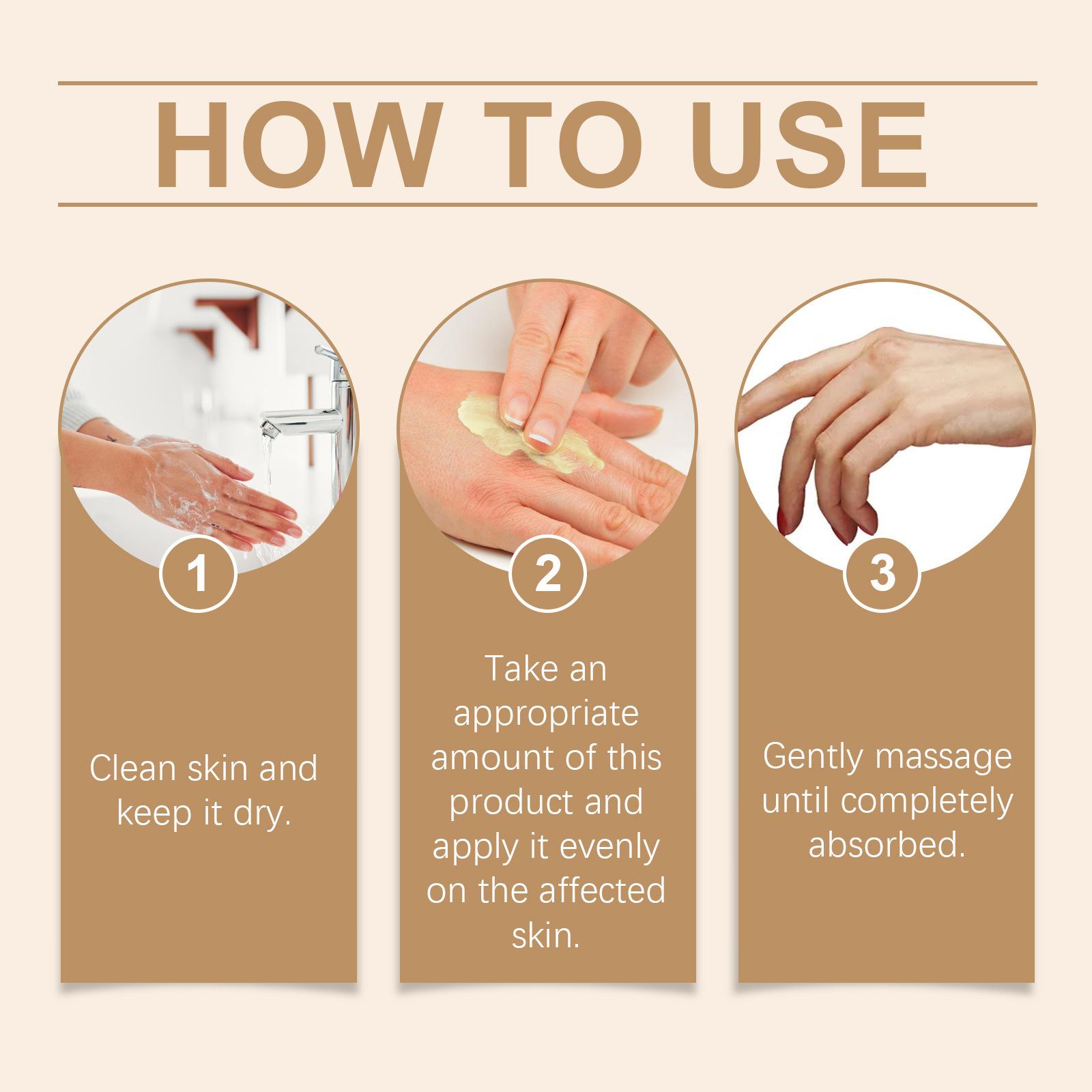 HOW TO USE

1

Clean skin and keep it dry.

2

Take an appropriate amount of this product and apply it evenly on the affected skin.

3

Gently massage until completely absorbed.