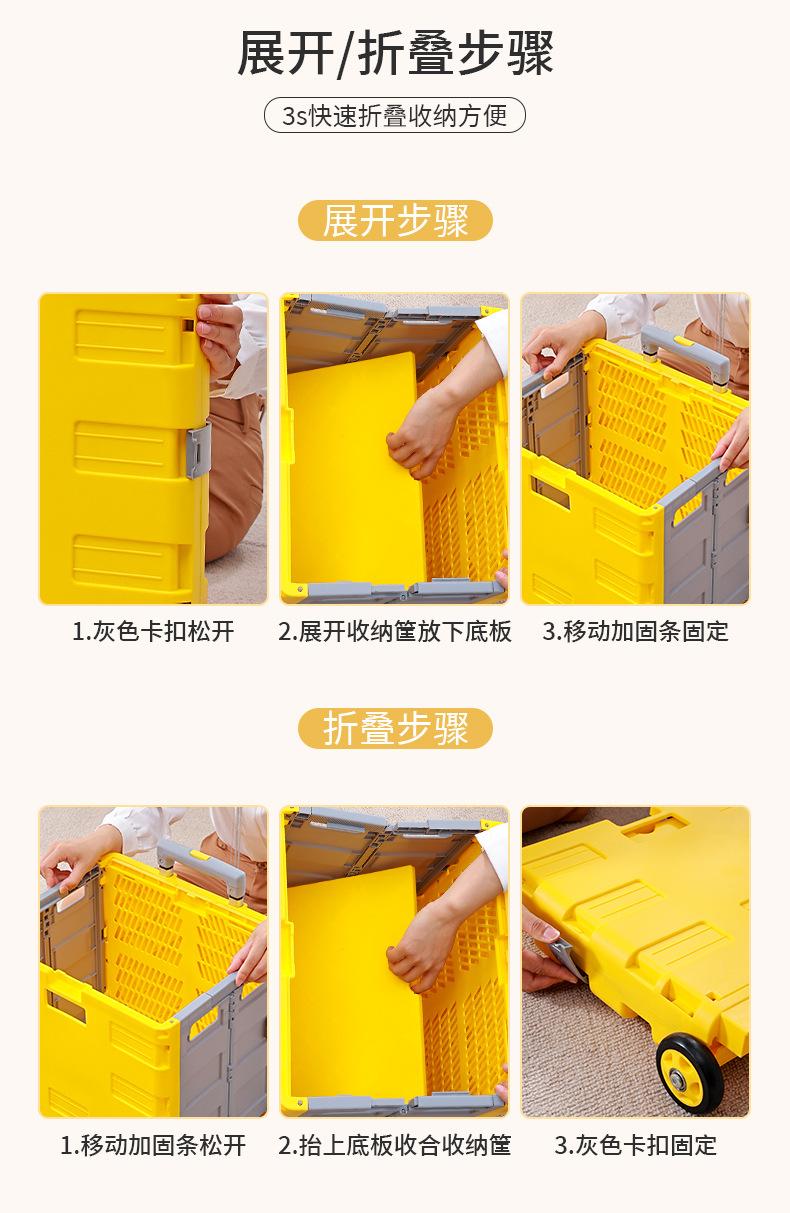 展开/折叠步骤

3s快速折叠收纳方便

展开步骤

1.灰色卡扣松开

2.展开收纳筐放下底板

3.移动加固条固定

折叠步骤

1.移动加固条松开

2.抬上底板收合收纳筐

3.灰色卡扣固定