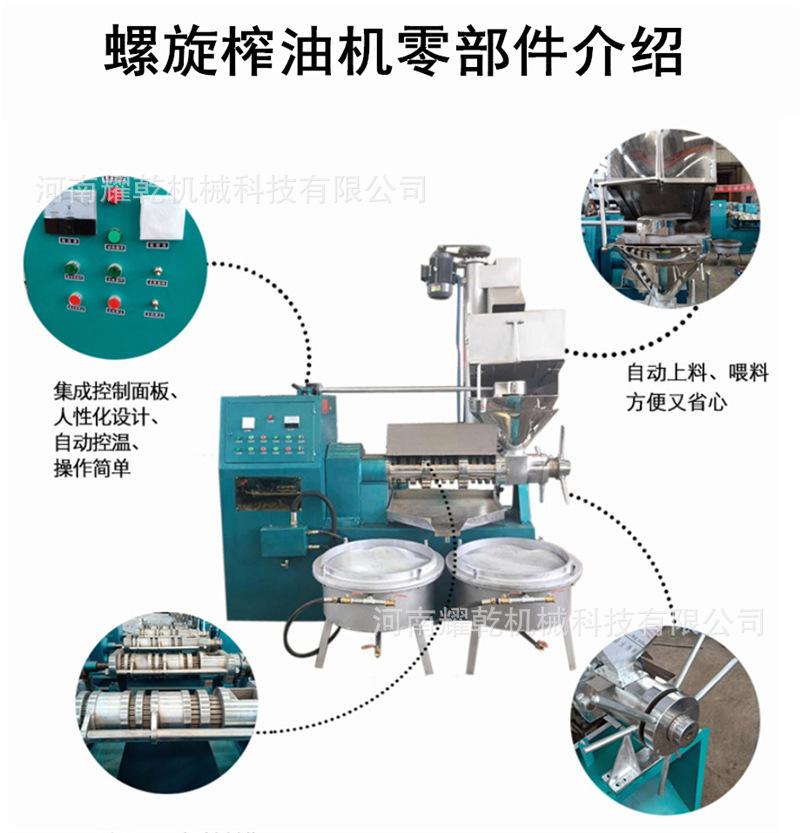 螺旋榨油机零部件介绍

河南耀乾机械科技有限公司

集成控制面板、
人性化设计、
自动控温、
操作简单

自动上料、喂料
方便又省心

河南耀乾机械科技有限公司