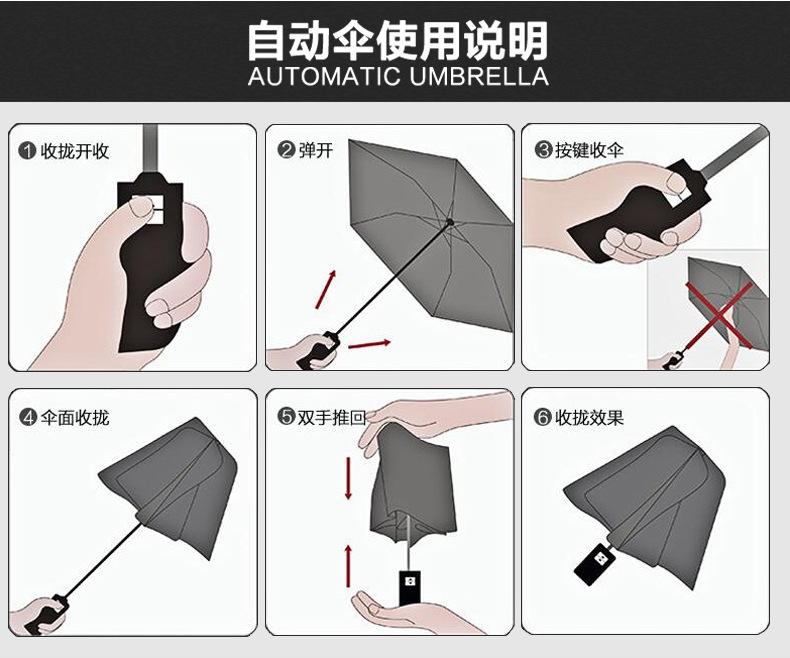 自动伞使用说明
AUTOMATIC UMBRELLA

❶ 收拢开收

❷ 弹开

❸ 按键收伞

❹ 伞面收拢

❺ 双手推回

❻ 收拢效果