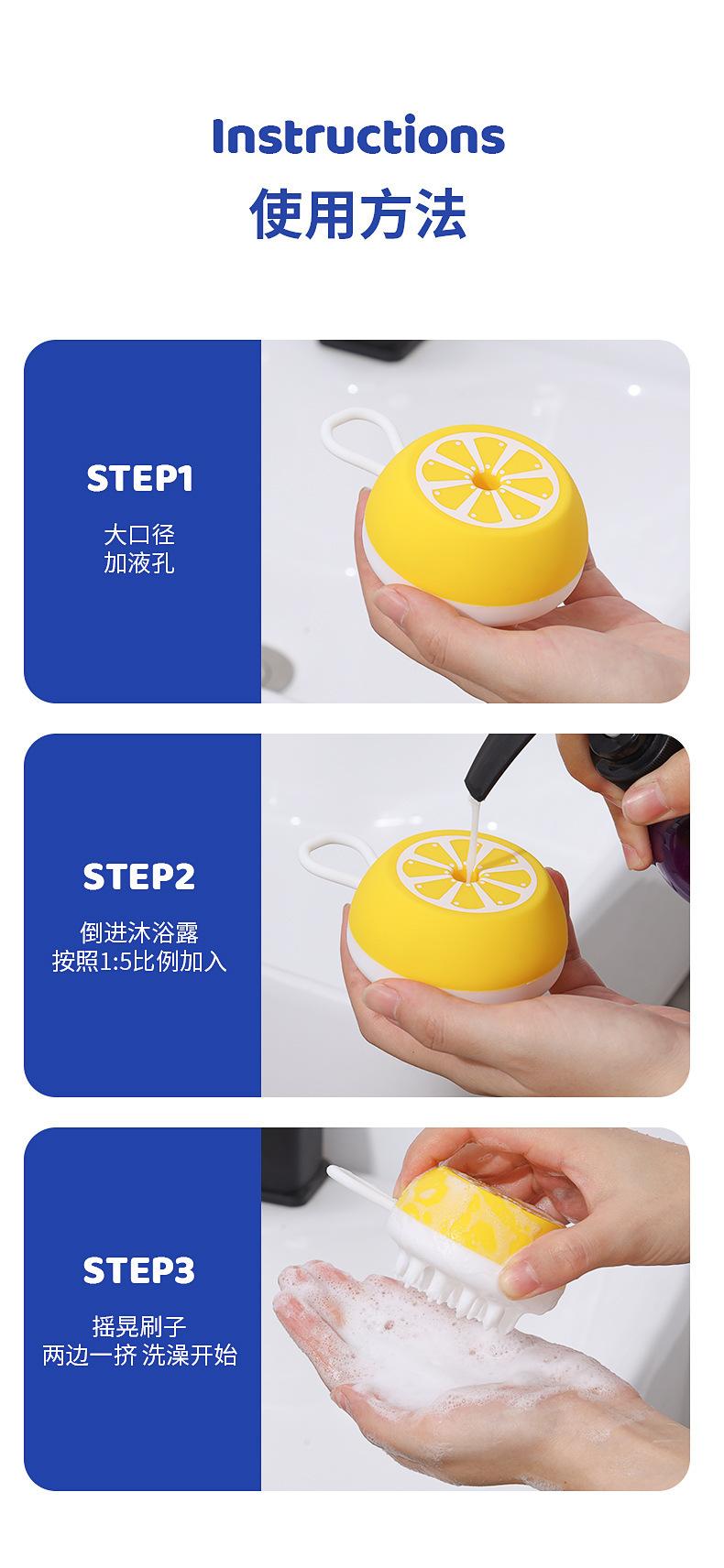 Instructions
使用方法

STEP1
大口径
加液孔

STEP2
倒进沐浴露
按照1:5比例加入

STEP3
摇晃刷子
两边一挤 洗澡开始