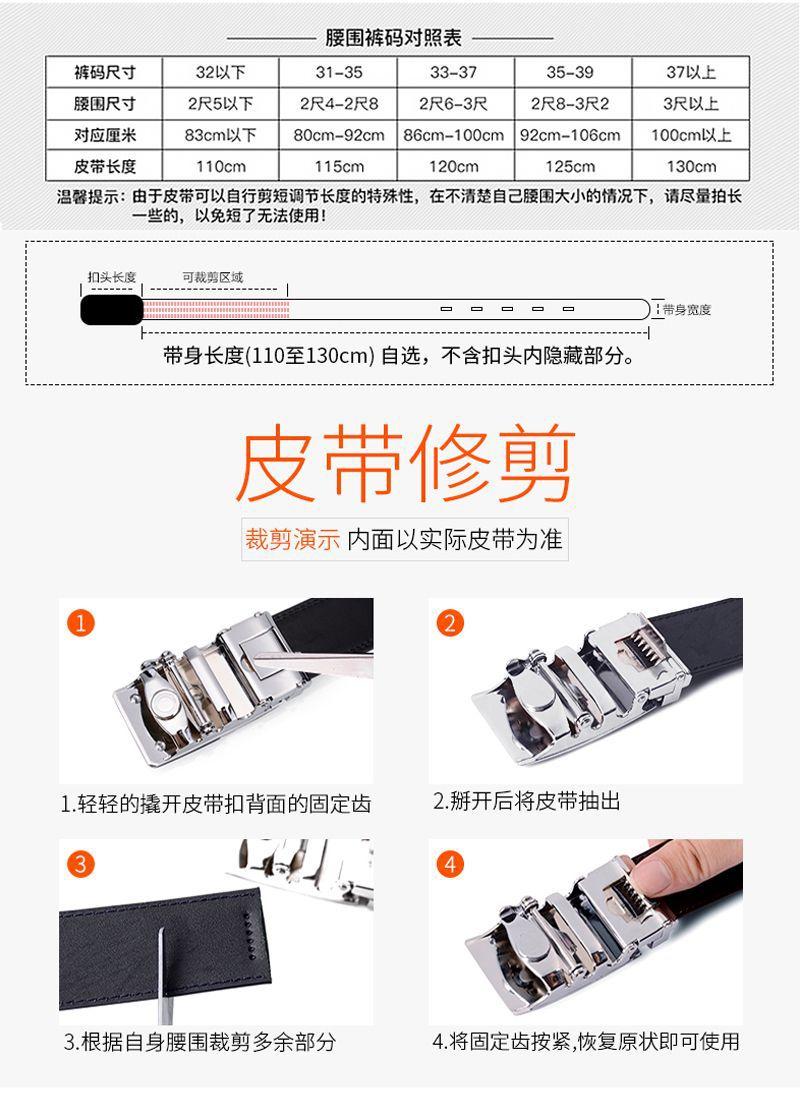 腰围裤码对照表

| 裤码尺寸 | 32以下 | 31-35 | 33-37 | 35-39 | 37以上 |
|---|---|---|---|---|---|
| 腰围尺寸 | 2尺5以下 | 2尺4-2尺8 | 2尺6-3尺 | 2尺8-3尺2 | 3尺以上 |
| 对应厘米 | 83cm以下 | 80cm-92cm | 86cm-100cm | 92cm-106cm | 100cm以上 |
| 皮带长度 | 110cm | 115cm | 120cm | 125cm | 130cm |

温馨提示：由于皮带可以自行剪短调节长度的特殊性，在不清楚自己腰围大小的情况下，请尽量拍长一些的，以免短了无法使用！

扣头长度
可裁剪区域
带身宽度
带身长度(110至130cm) 自选，不含扣头内隐藏部分。

皮带修剪

裁剪演示 内面以实际皮带为准

1
1.轻轻的撬开皮带扣背面的固定齿

2
2.掰开后将皮带抽出

3
3.根据自身腰围裁剪多余部分

4
4.将固定齿按紧,恢复原状即可使用