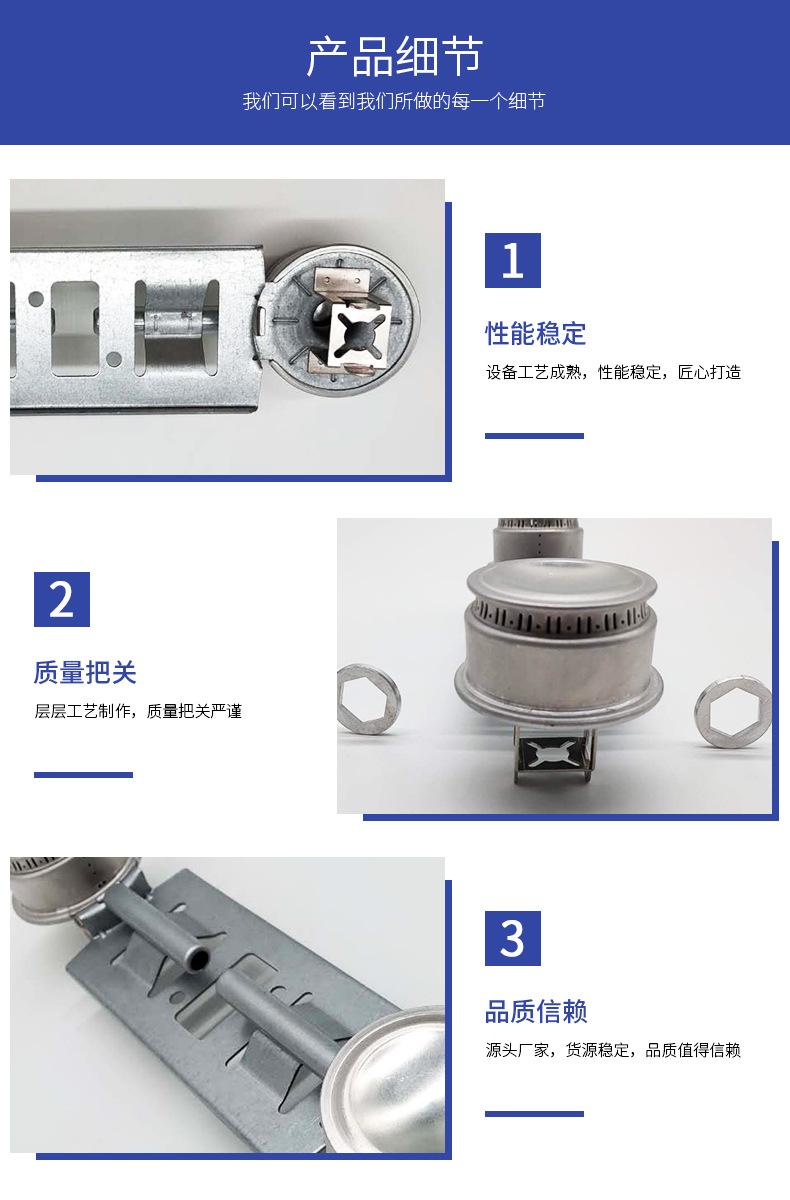 产品细节

我们可以看到我们所做的每一个细节

1

性能稳定

设备工艺成熟，性能稳定，匠心打造

2

质量把关

层层工艺制作，质量把关严谨

3

品质信赖

源头厂家，货源稳定，品质值得信赖