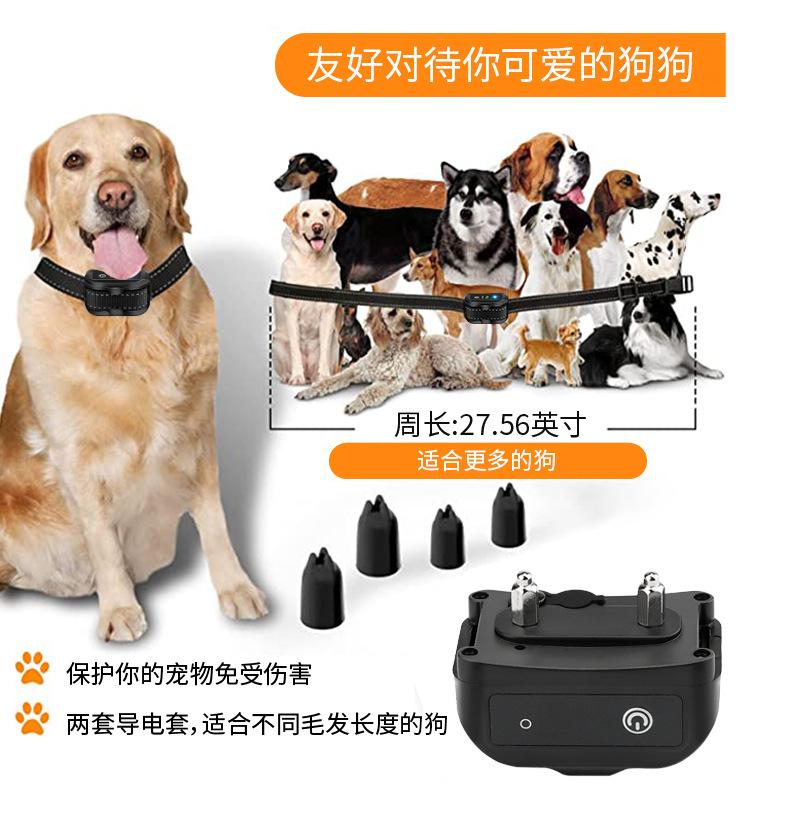 友好对待你可爱的狗狗

周长:27.56英寸

适合更多的狗

保护你的宠物免受伤害

两套导电套，适合不同毛发长度的狗