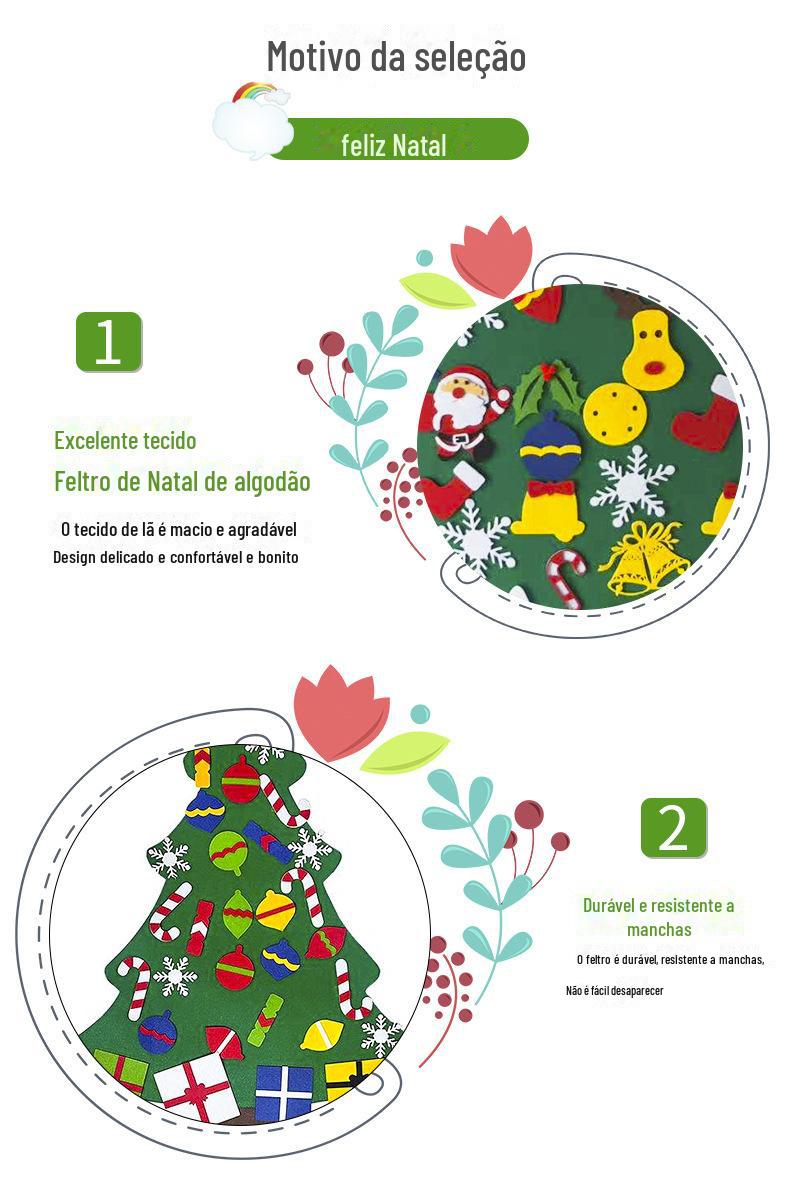 Motivo da seleção

feliz Natal

1

Excelente tecido

Feltro de Natal de algodão

O tecido de lã é macio e agradável

Design delicado e confortável e bonito

2

Durável e resistente a manchas

O feltro é durável, resistente a manchas,

Não é fácil desaparecer