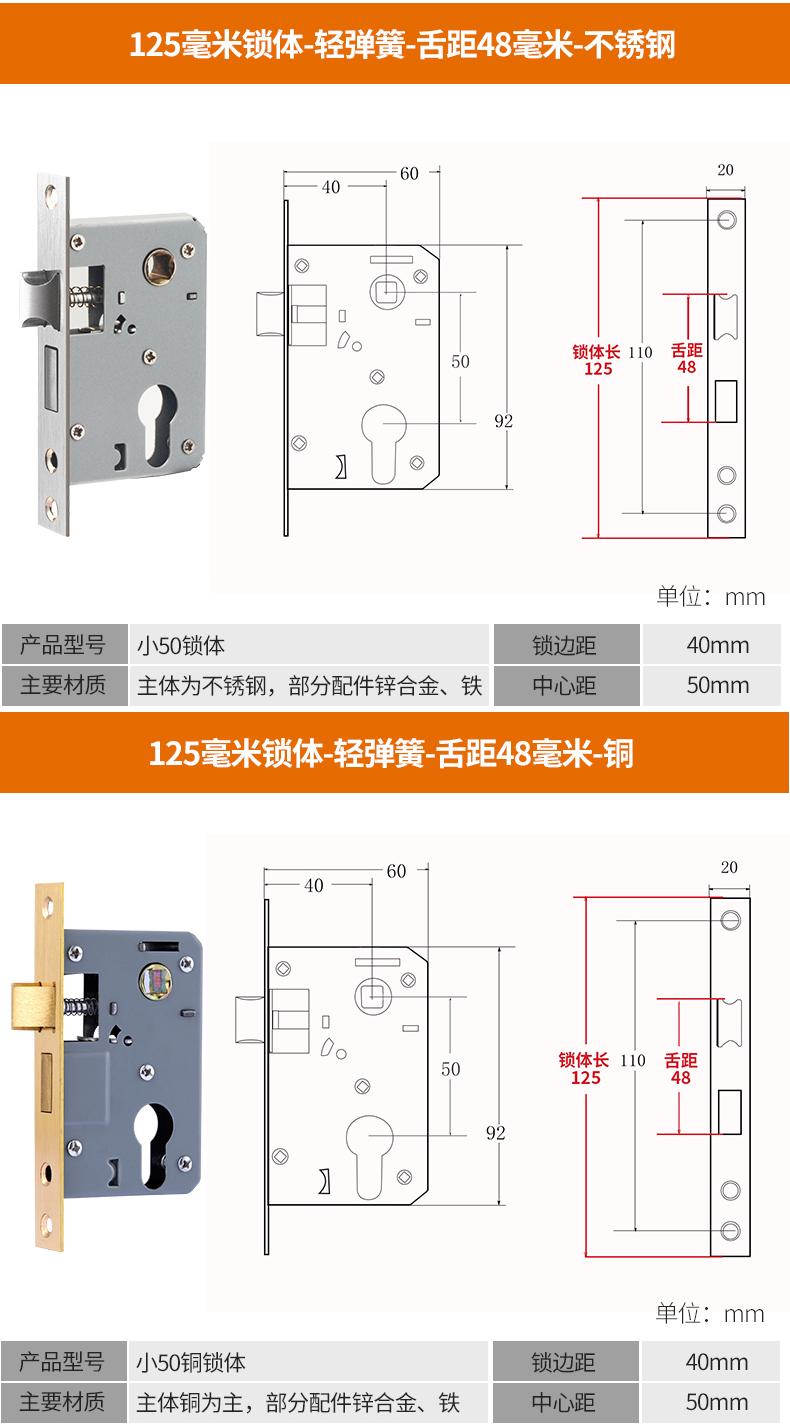 125毫米锁体-轻弹簧-舌距48毫米-不锈钢

40
60
50
92
20
锁体长
125
110
舌距
48

单位：mm

| 产品型号 | 小50锁体 | 锁边距 | 40mm |
|---|---|---|---|
| 主要材质 | 主体为不锈钢，部分配件锌合金、铁 | 中心距 | 50mm |

125毫米锁体-轻弹簧-舌距48毫米-铜

40
60
50
92
20
锁体长
125
110
舌距
48

单位：mm

| 产品型号 | 小50铜锁体 | 锁边距 | 40mm |
|---|---|---|---|
| 主要材质 | 主体铜为主，部分配件锌合金、铁 | 中心距 | 50mm |