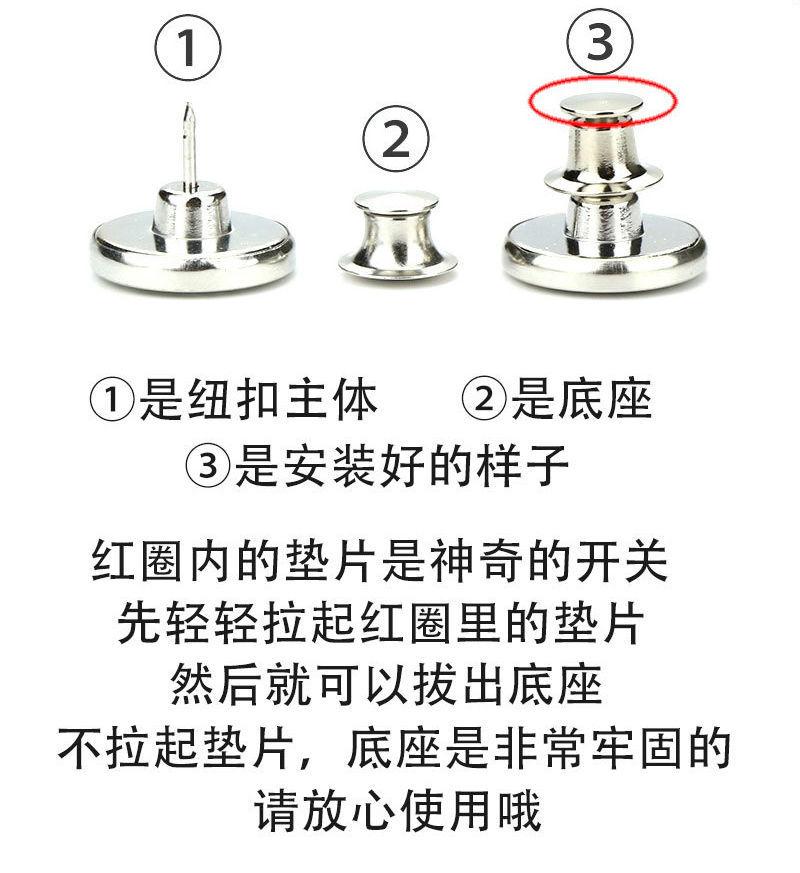 ①

②

③

①是纽扣主体　②是底座
③是安装好的样子

红圈内的垫片是神奇的开关
先轻轻拉起红圈里的垫片
然后就可以拔出底座
不拉起垫片，底座是非常牢固的
请放心使用哦