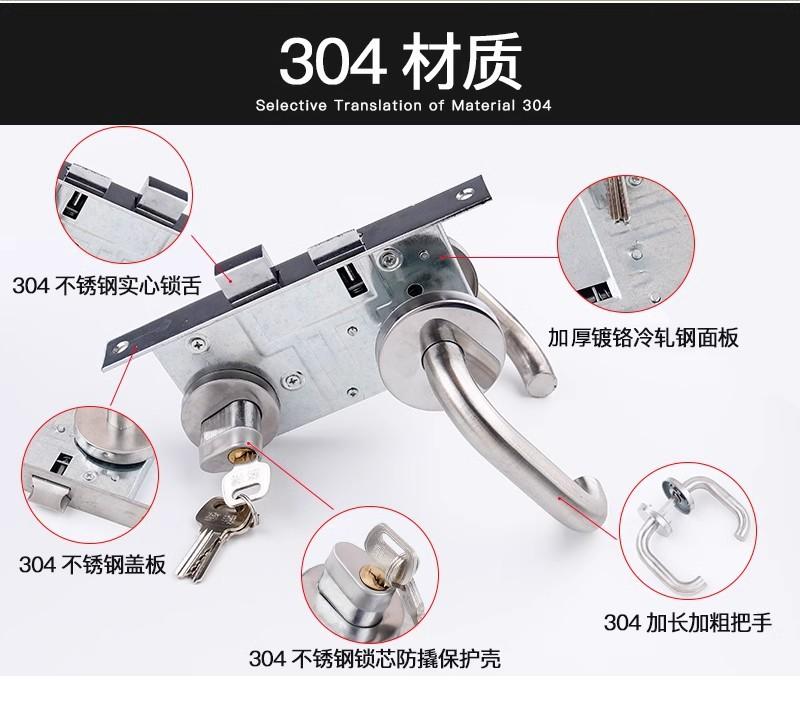 304 材质
Selective Translation of Material 304

304 不锈钢实心锁舌

加厚镀铬冷轧钢面板

304 不锈钢盖板

304 加长加粗把手

304 不锈钢锁芯防撬保护壳