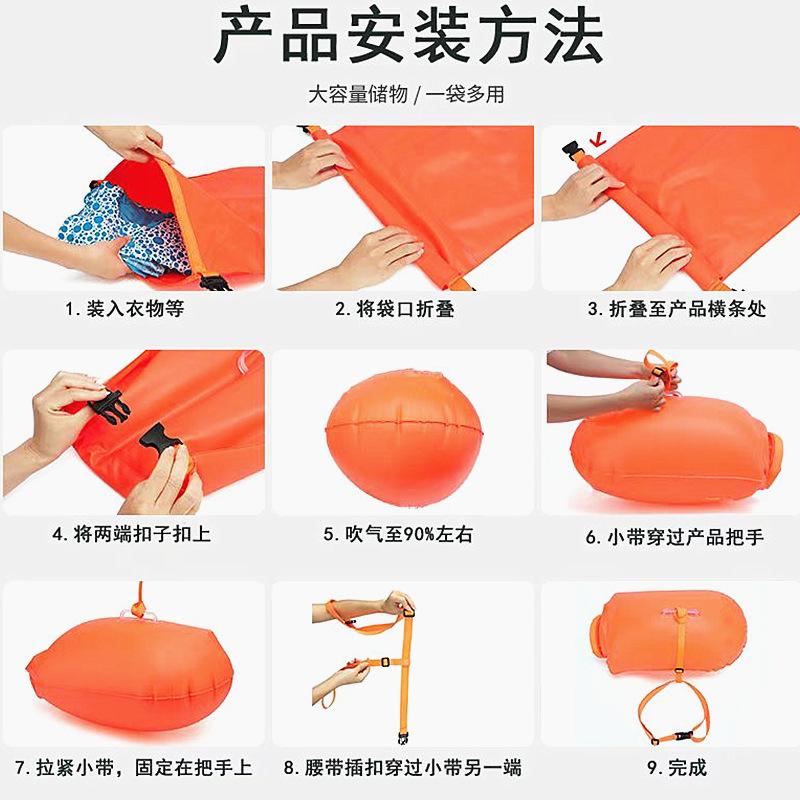 产品安装方法

大容量储物 / 一袋多用

1. 装入衣物等

2. 将袋口折叠

3. 折叠至产品横条处

4. 将两端扣子扣上

5. 吹气至90%左右

6. 小带穿过产品把手

7. 拉紧小带，固定在把手上

8. 腰带插扣穿过小带另一端

9. 完成