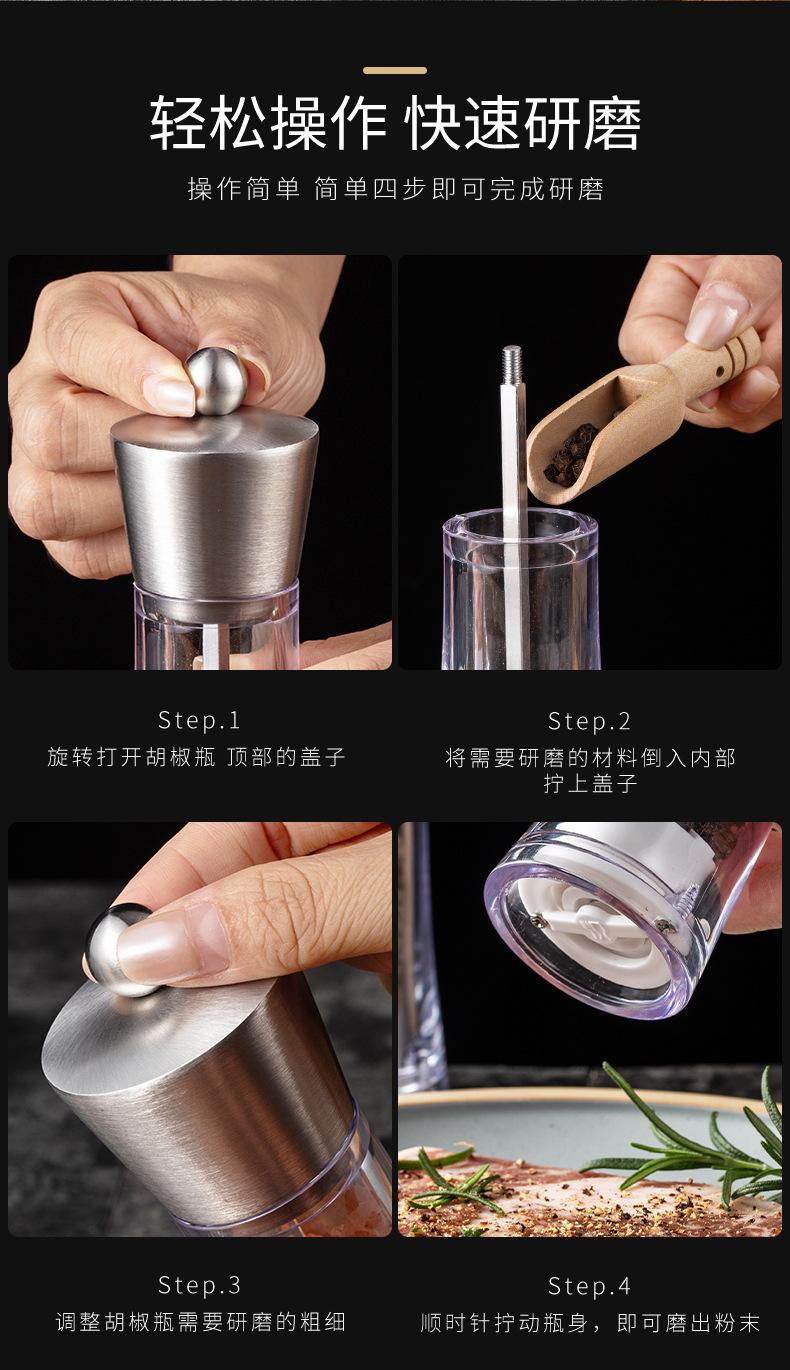 轻松操作 快速研磨

操作简单 简单四步即可完成研磨

Step.1

旋转打开胡椒瓶 顶部的盖子

Step.2

将需要研磨的材料倒入内部 拧上盖子

Step.3

调整胡椒瓶需要研磨的粗细

Step.4

顺时针拧动瓶身，即可磨出粉末