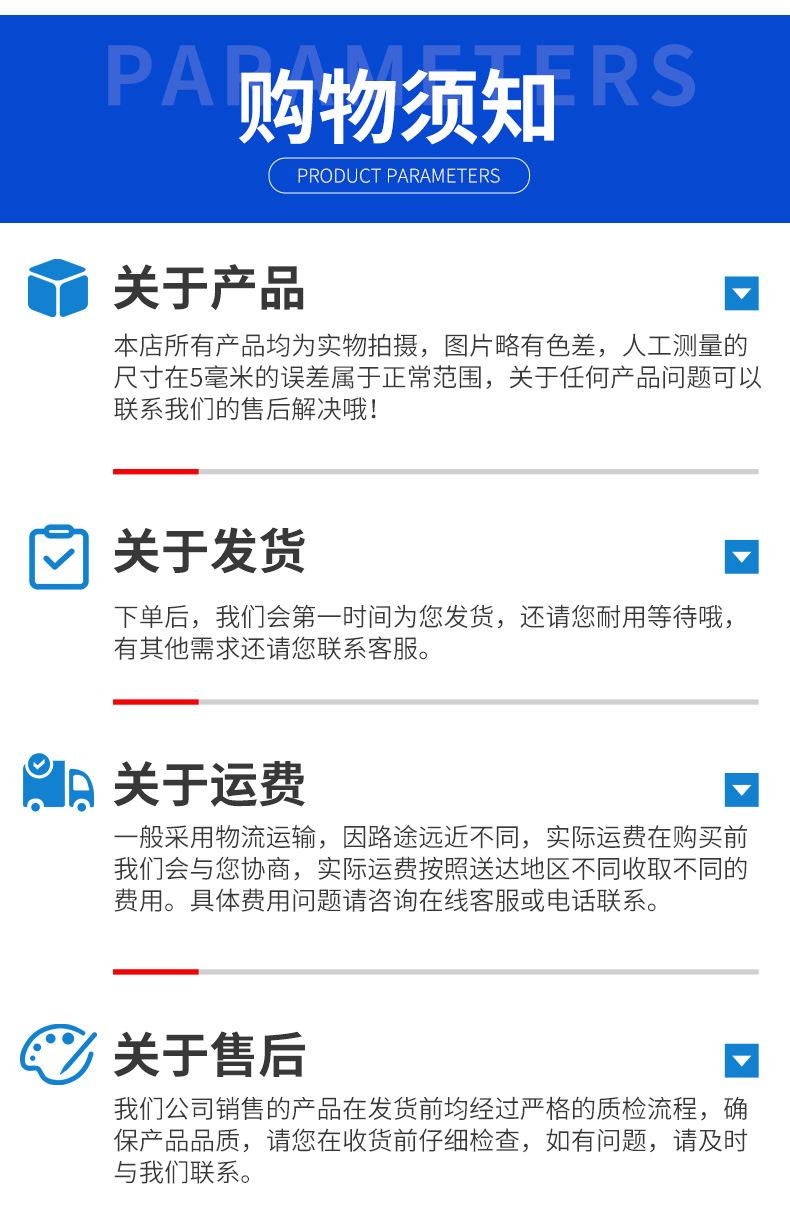 PARAMETERS
购物须知
PRODUCT PARAMETERS

关于产品

本店所有产品均为实物拍摄，图片略有色差，人工测量的尺寸在5毫米的误差属于正常范围，关于任何产品问题可以联系我们的售后解决哦！

关于发货

下单后，我们会第一时间为您发货，还请您耐用等待哦，有其他需求还请您联系客服。

关于运费

一般采用物流运输，因路途远近不同，实际运费在购买前我们会与您协商，实际运费按照送达地区不同收取不同的费用。具体费用问题请咨询在线客服或电话联系。

关于售后

我们公司销售的产品在发货前均经过严格的质检流程，确保产品品质，请您在收货前仔细检查，如有问题，请及时与我们联系。