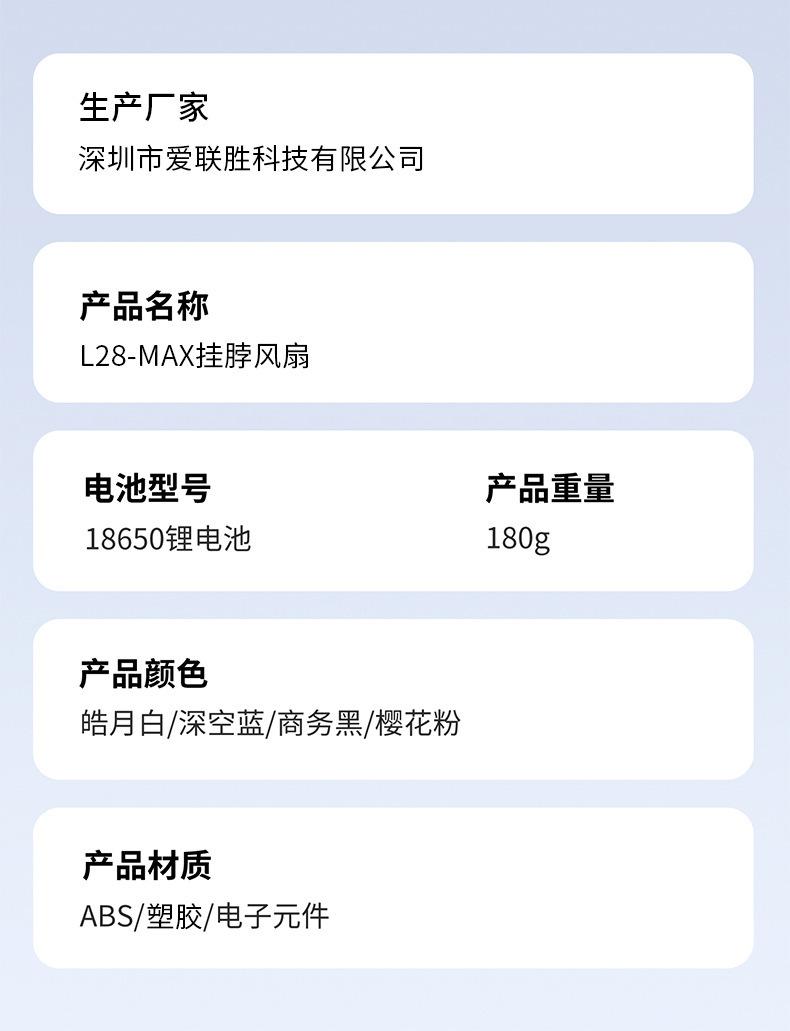 生产厂家
深圳市爱联胜科技有限公司

产品名称
L28-MAX挂脖风扇

电池型号
18650锂电池

产品重量
180g

产品颜色
皓月白/深空蓝/商务黑/樱花粉

产品材质
ABS/塑胶/电子元件