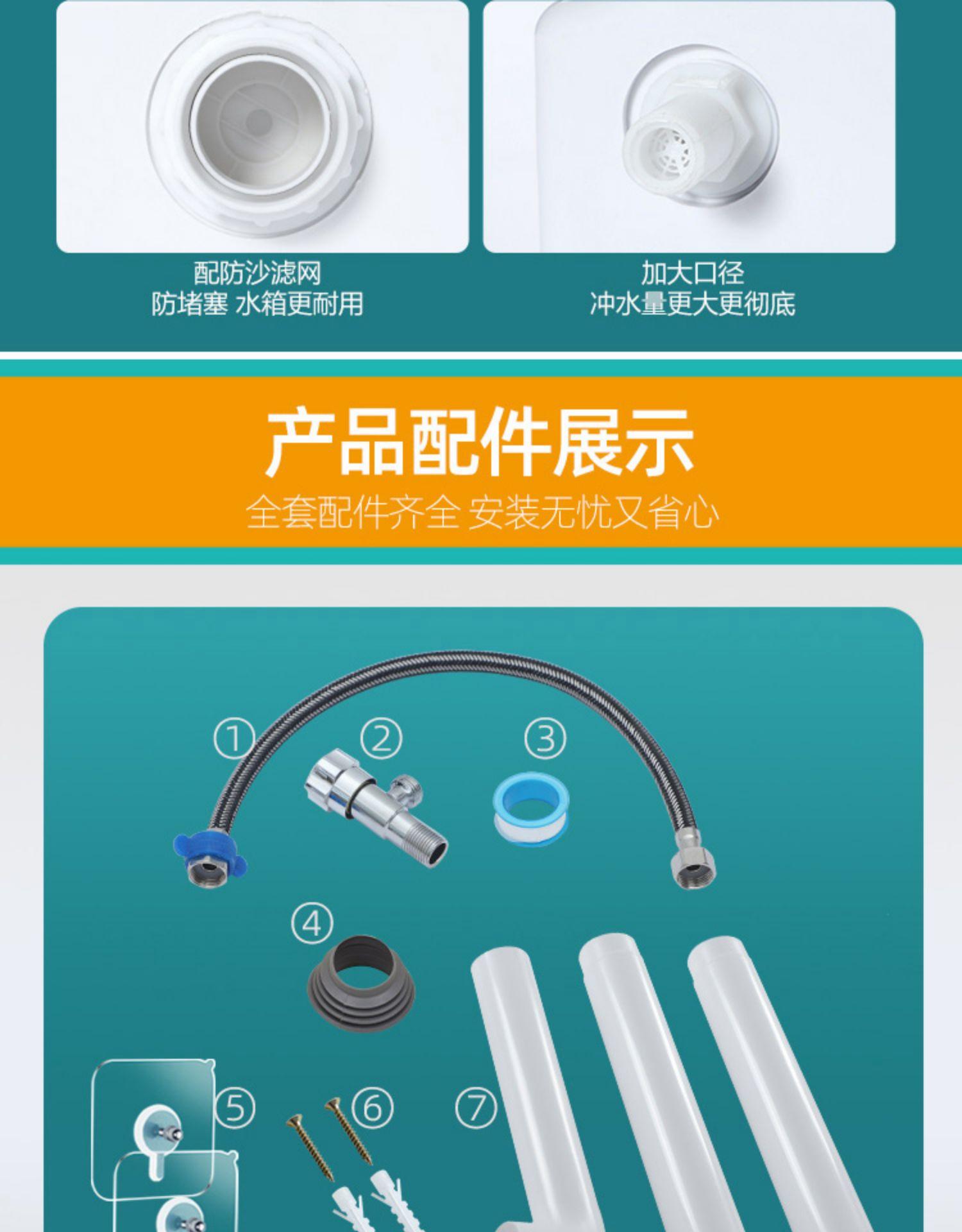 配防沙滤网
防堵塞 水箱更耐用

加大口径
冲水量更大更彻底

产品配件展示
全套配件齐全 安装无忧又省心

①

②

③

④

⑤

⑥

⑦