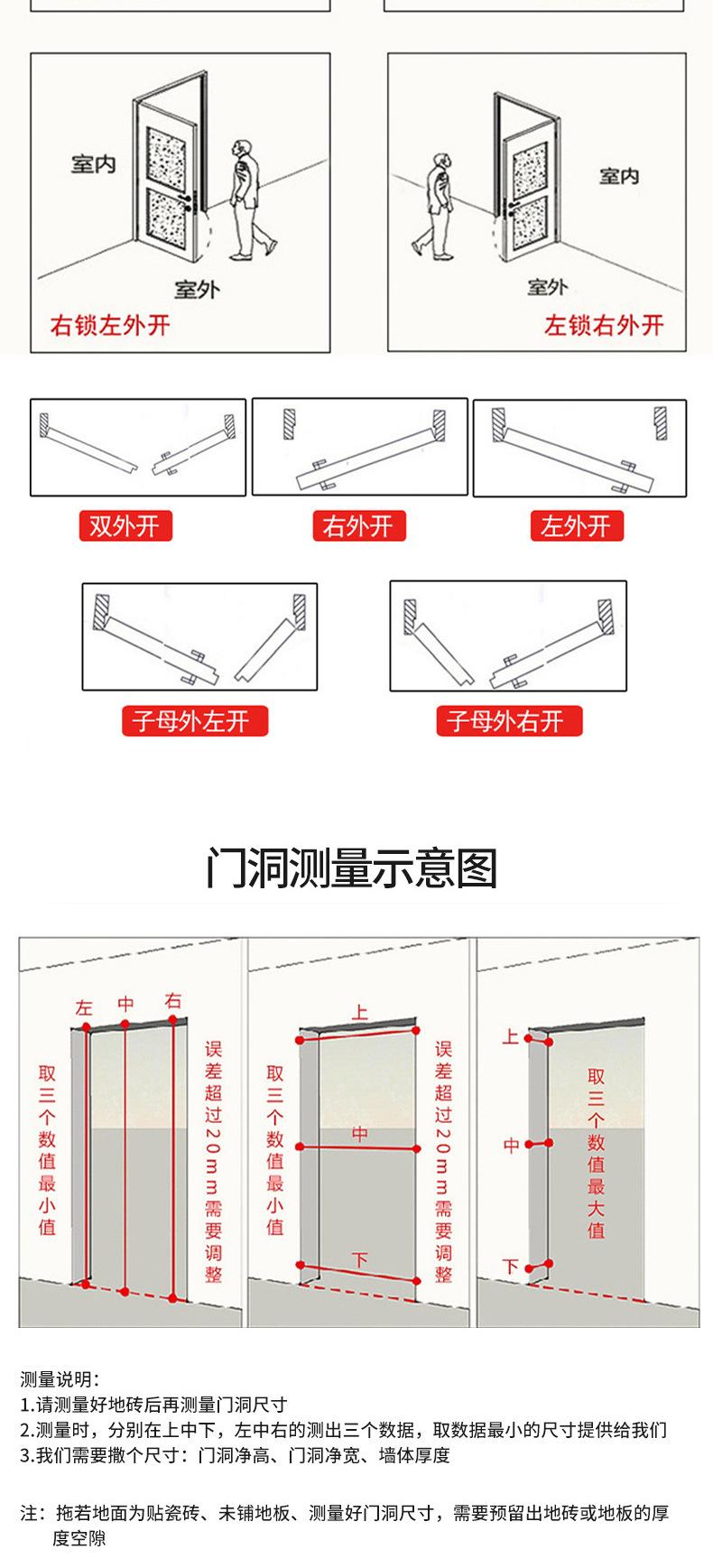 室内

室外

右锁左外开

室内

室外

左锁右外开

双外开

右外开

左外开

子母外左开

子母外右开

门洞测量示意图

左 中 右

取三个数值最小值

误差超过20mm需要调整

上

中

下

取三个数值最小值

误差超过20mm需要调整

上

中

下

取三个数值最大值

测量说明：
1.请测量好地砖后再测量门洞尺寸
2.测量时，分别在上中下，左中右的测出三个数据，取数据最小的尺寸提供给我们
3.我们需要撒个尺寸：门洞净高、门洞净宽、墙体厚度

注：拖若地面为贴瓷砖、未铺地板、测量好门洞尺寸，需要预留出地砖或地板的厚度空隙