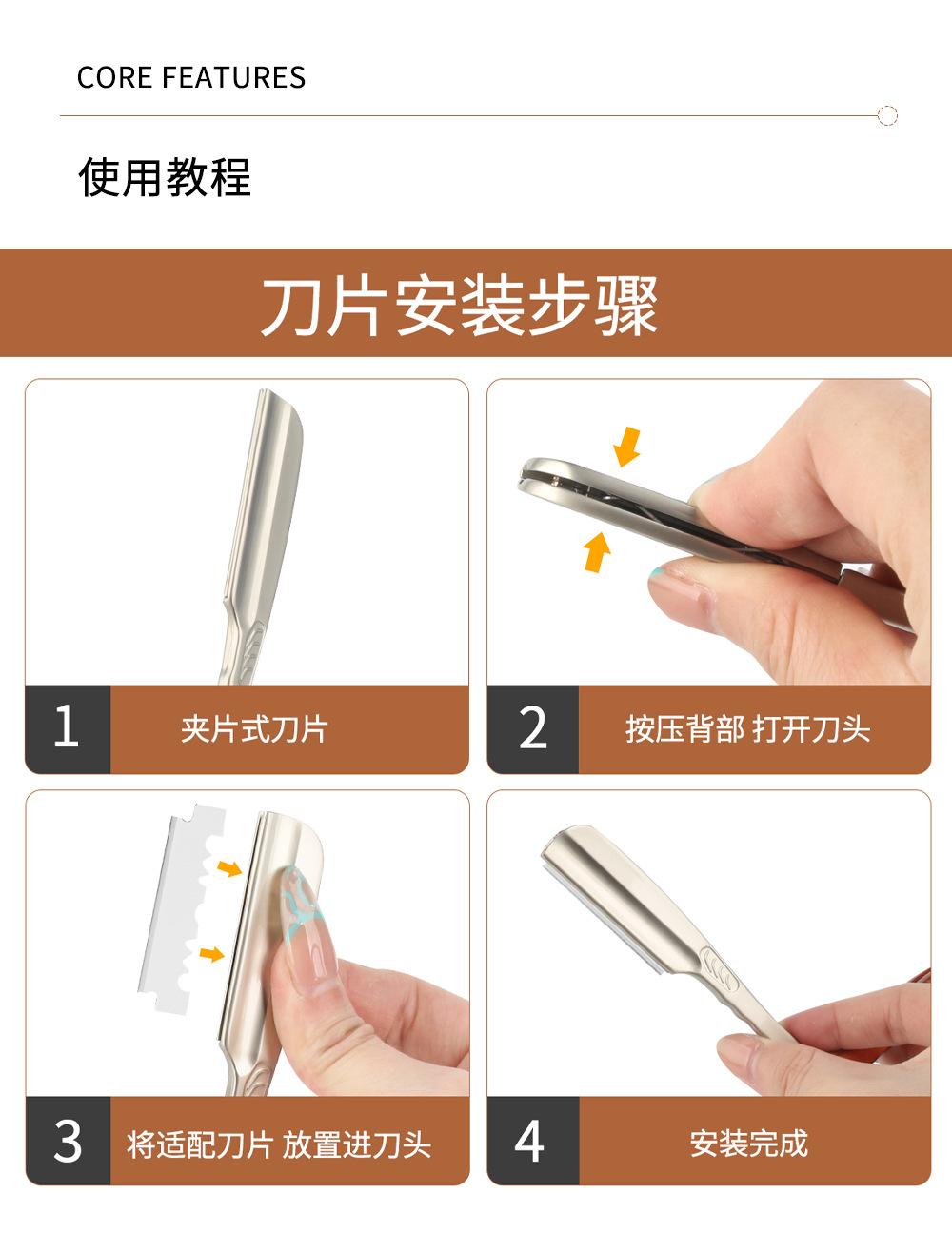 CORE FEATURES

使用教程

刀片安装步骤

1 夹片式刀片

2 按压背部 打开刀头

3 将适配刀片 放置进刀头

4 安装完成