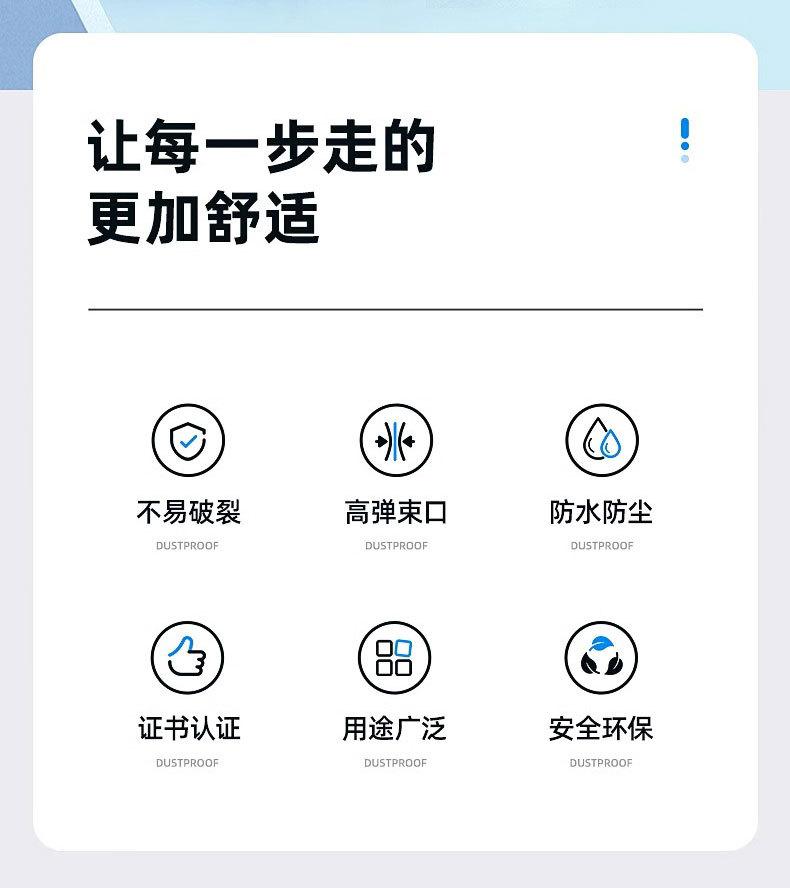 让每一步走的
更加舒适

不易破裂
DUSTPROOF

高弹束口
DUSTPROOF

防水防尘
DUSTPROOF

证书认证
DUSTPROOF

用途广泛
DUSTPROOF

安全环保
DUSTPROOF